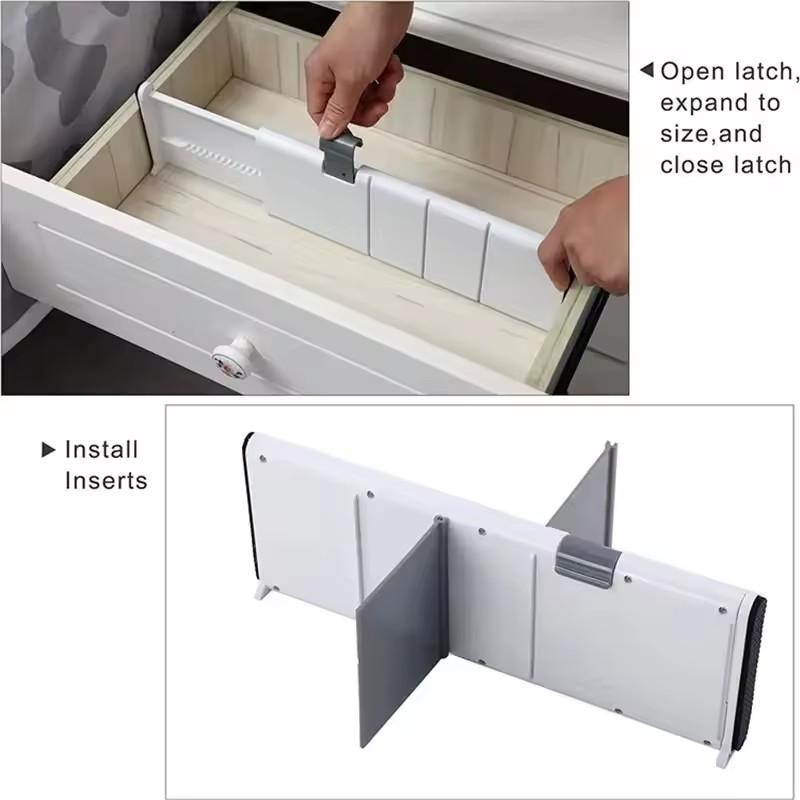 ◀ Open latch, expand to size,and close latch

▶ Install Inserts