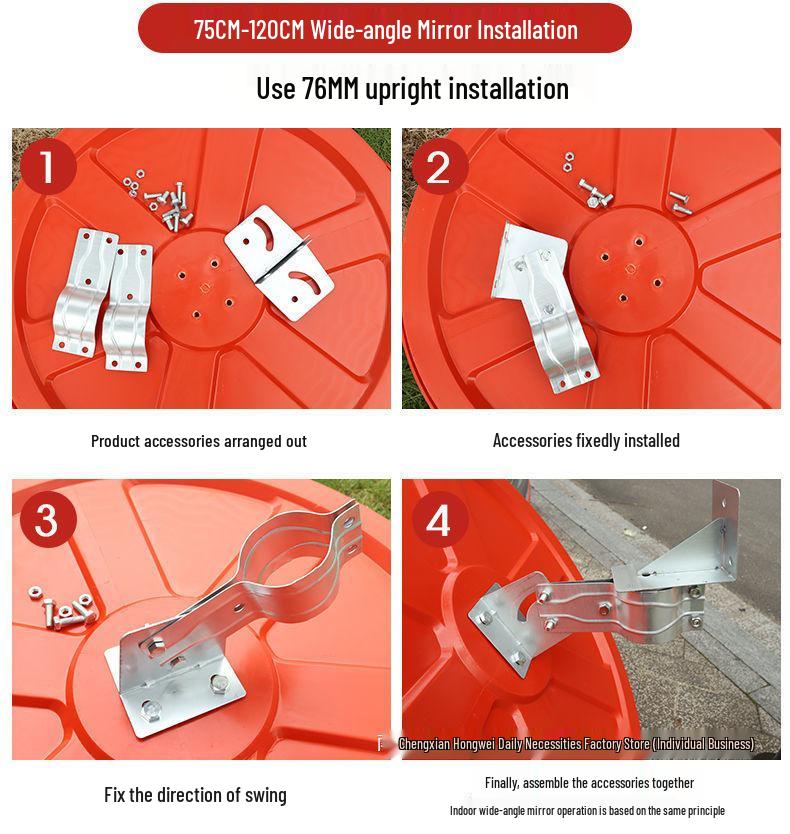 75CM-120CM Wide-angle Mirror Installation

Use 76MM upright installation

1

Product accessories arranged out

2

Accessories fixedly installed

3

Fix the direction of swing

4

Chengxian Hongwei Daily Necessities Factory Store (Individual Business)

Finally, assemble the accessories together

Indoor wide-angle mirror operation is based on the same principle