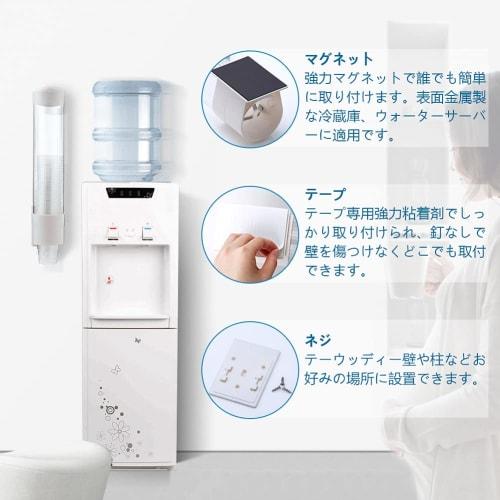 マグネット
強力マグネットで誰でも簡単に取り付けます。表面金属製な冷蔵庫、ウォーターサーバーに適用です。

テープ
テープ専用強力粘着剤でしっかり取り付けられ、釘なしで壁を傷つけなくどこでも取付できます。

ネジ
テーウッディー壁や柱などお好みの場所に設置できます。