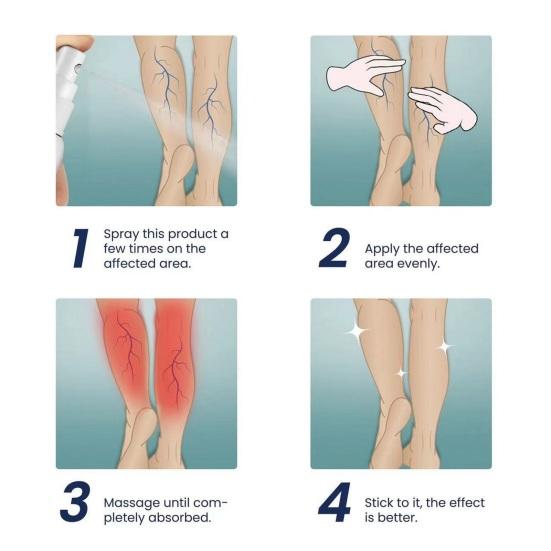 1 Spray this product a few times on the affected area.

2 Apply the affected area evenly.

3 Massage until completely absorbed.

4 Stick to it, the effect is better.