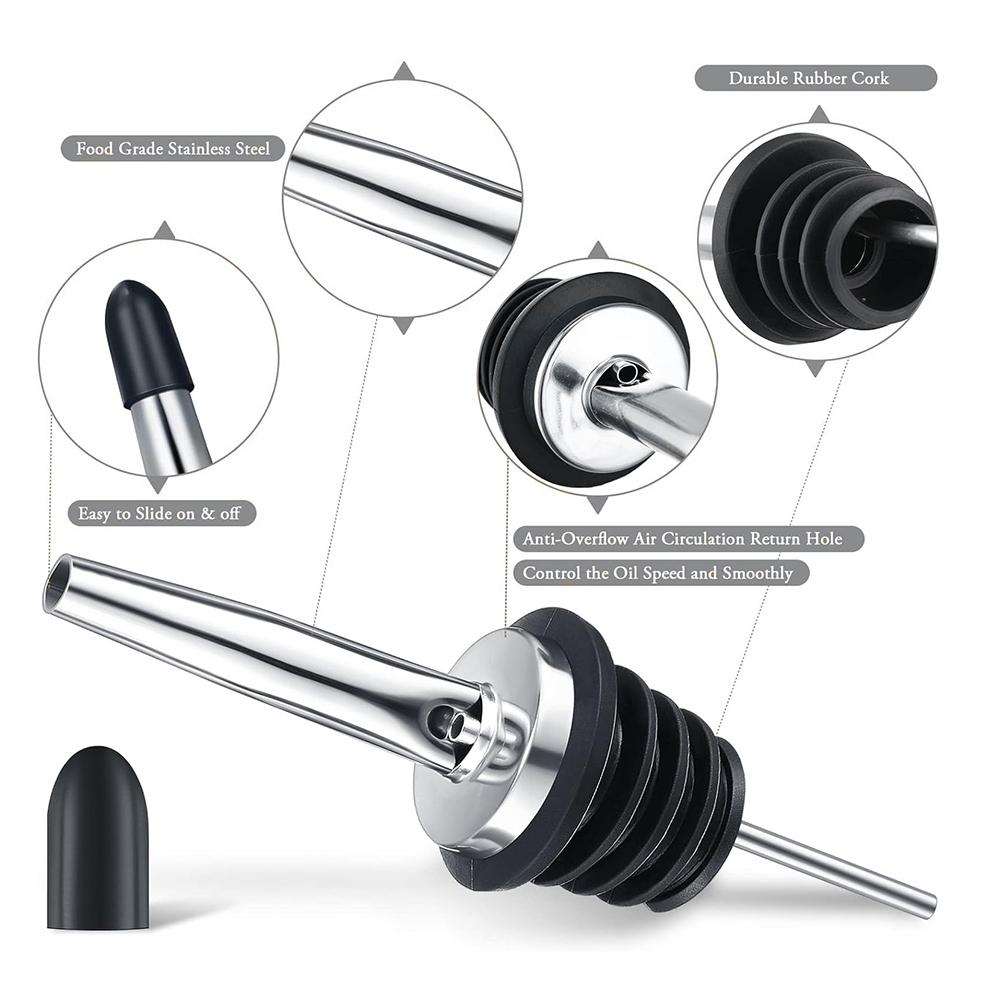 Durable Rubber Cork

Food Grade Stainless Steel

Easy to Slide on & off

Anti-Overflow Air Circulation Return Hole

Control the Oil Speed and Smoothly