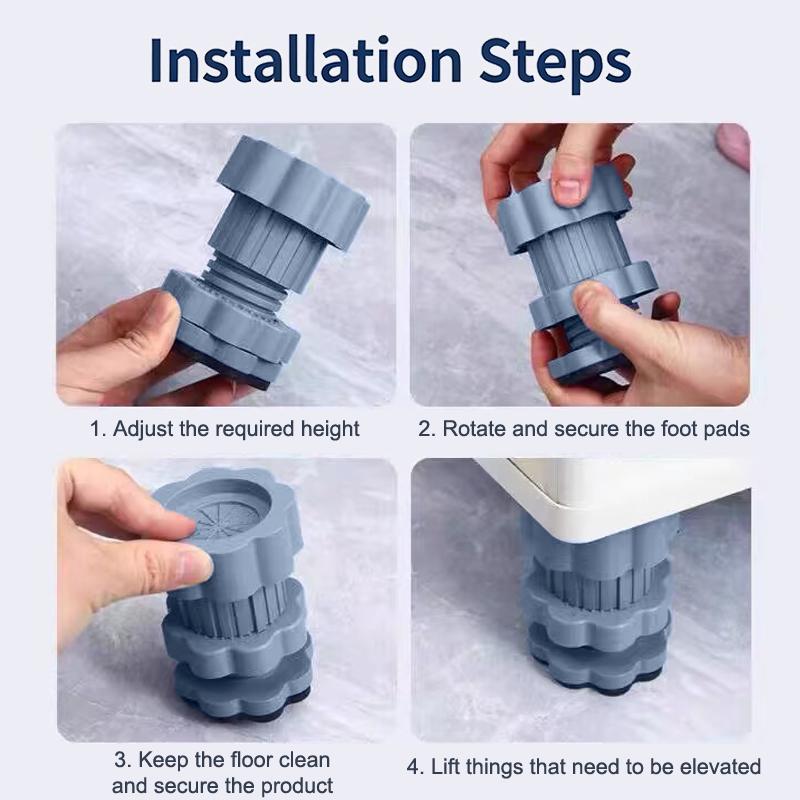 Installation Steps

1. Adjust the required height

2. Rotate and secure the foot pads

3. Keep the floor clean and secure the product

4. Lift things that need to be elevated