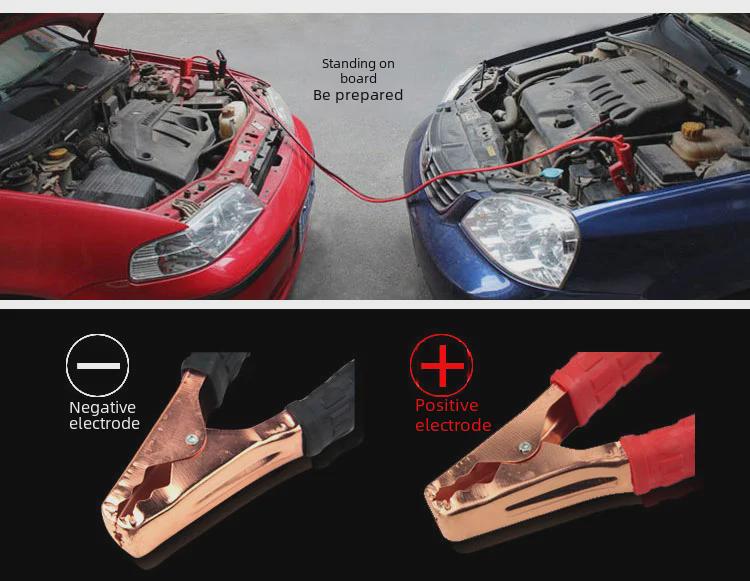 Standing on board
Be prepared

Negative electrode

Positive electrode