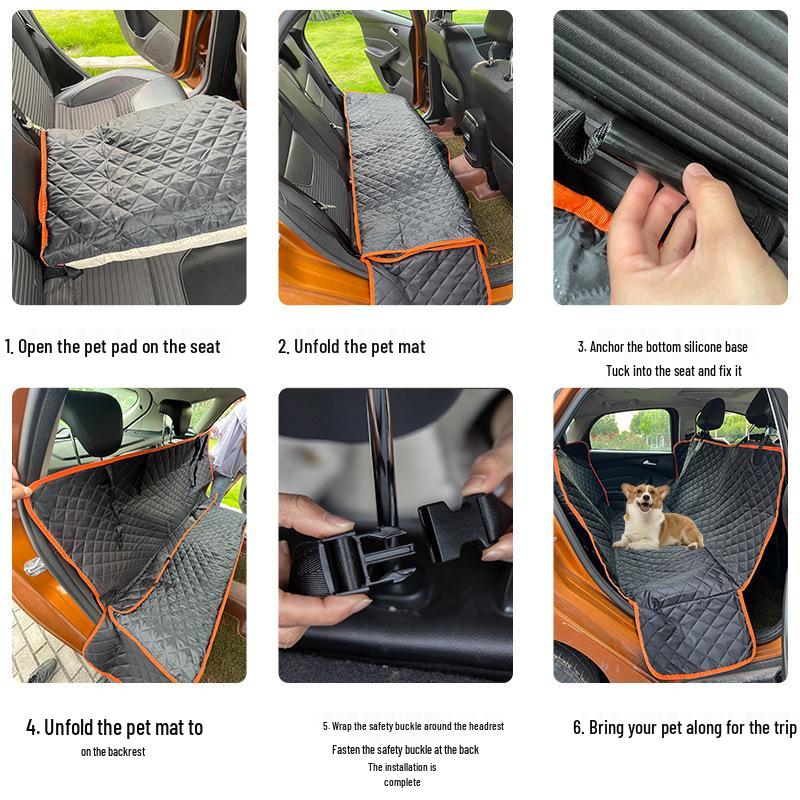 1. Open the pet pad on the seat

2. Unfold the pet mat

3. Anchor the bottom silicone base
Tuck into the seat and fix it

4. Unfold the pet mat to
on the backrest

5. Wrap the safety buckle around the headrest
Fasten the safety buckle at the back
The installation is
complete

6. Bring your pet along for the trip