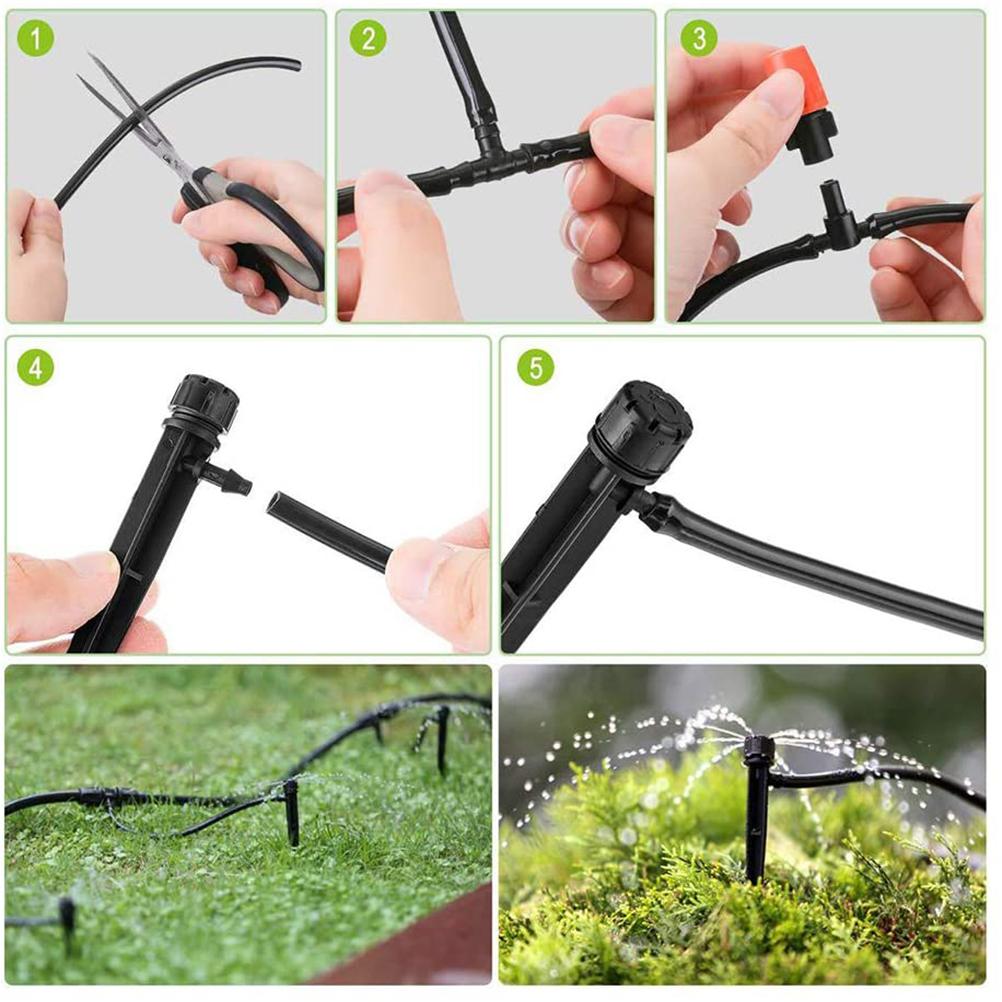 1
2
3
4
5