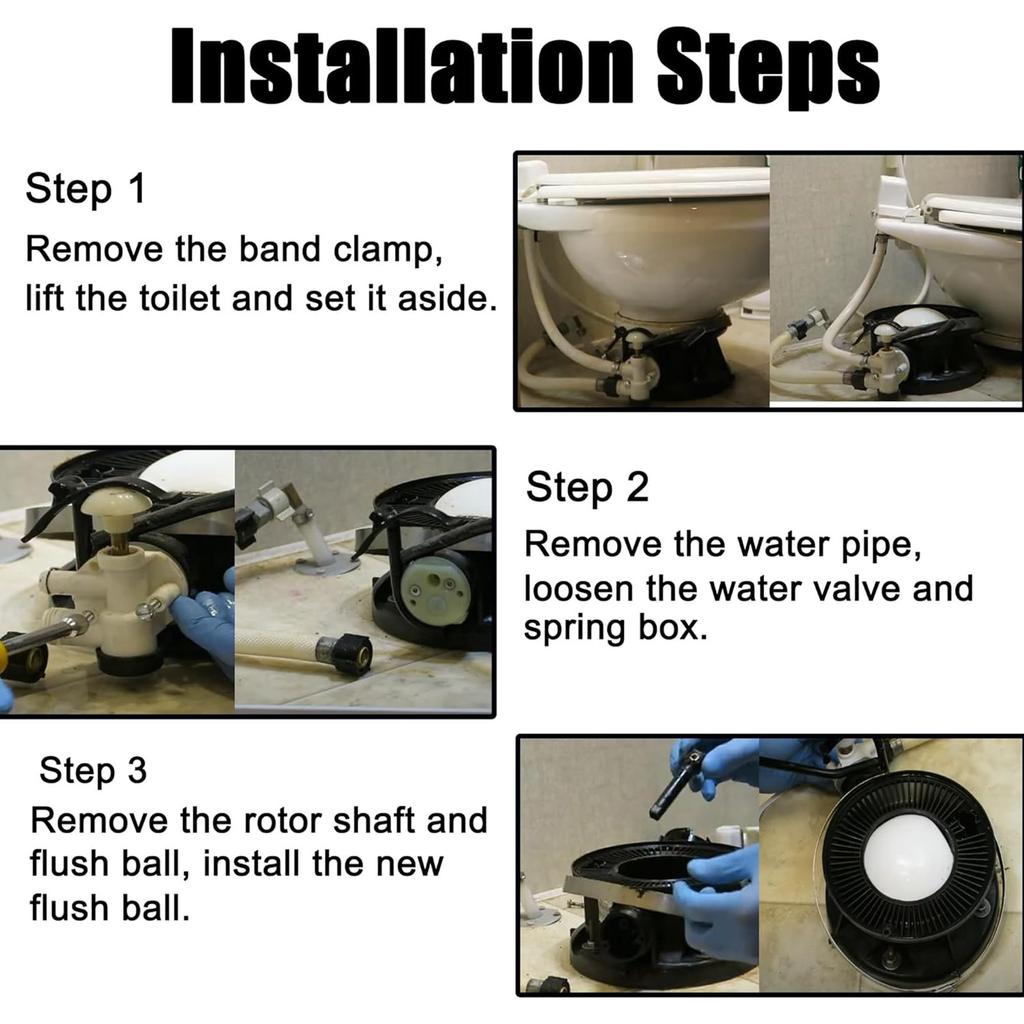 Installation Steps

Step 1
Remove the band clamp, lift the toilet and set it aside.

Step 2
Remove the water pipe, loosen the water valve and spring box.

Step 3
Remove the rotor shaft and flush ball, install the new flush ball.