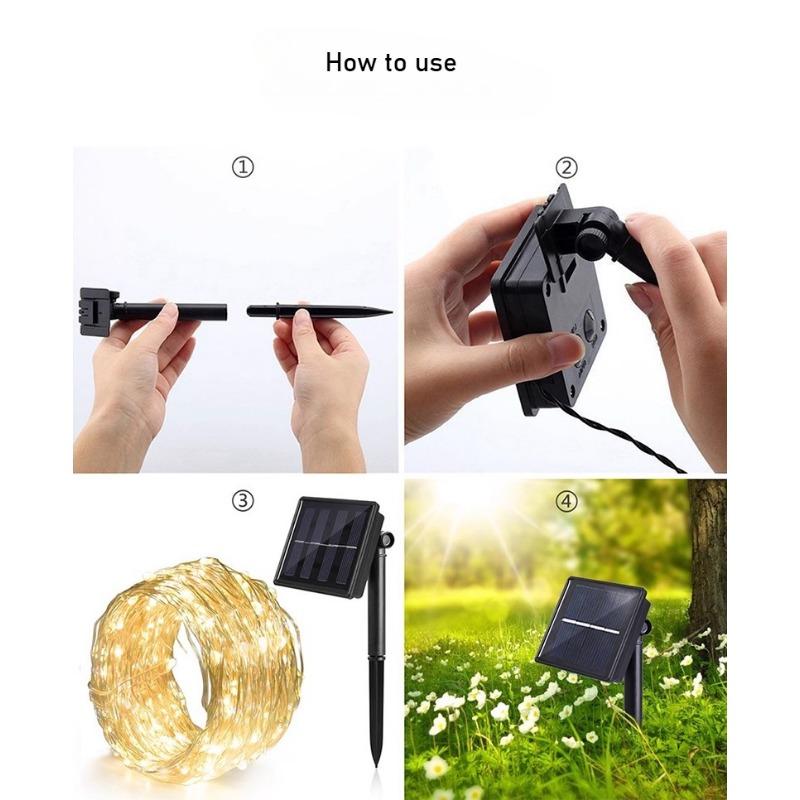 How to use

①

②

③

④