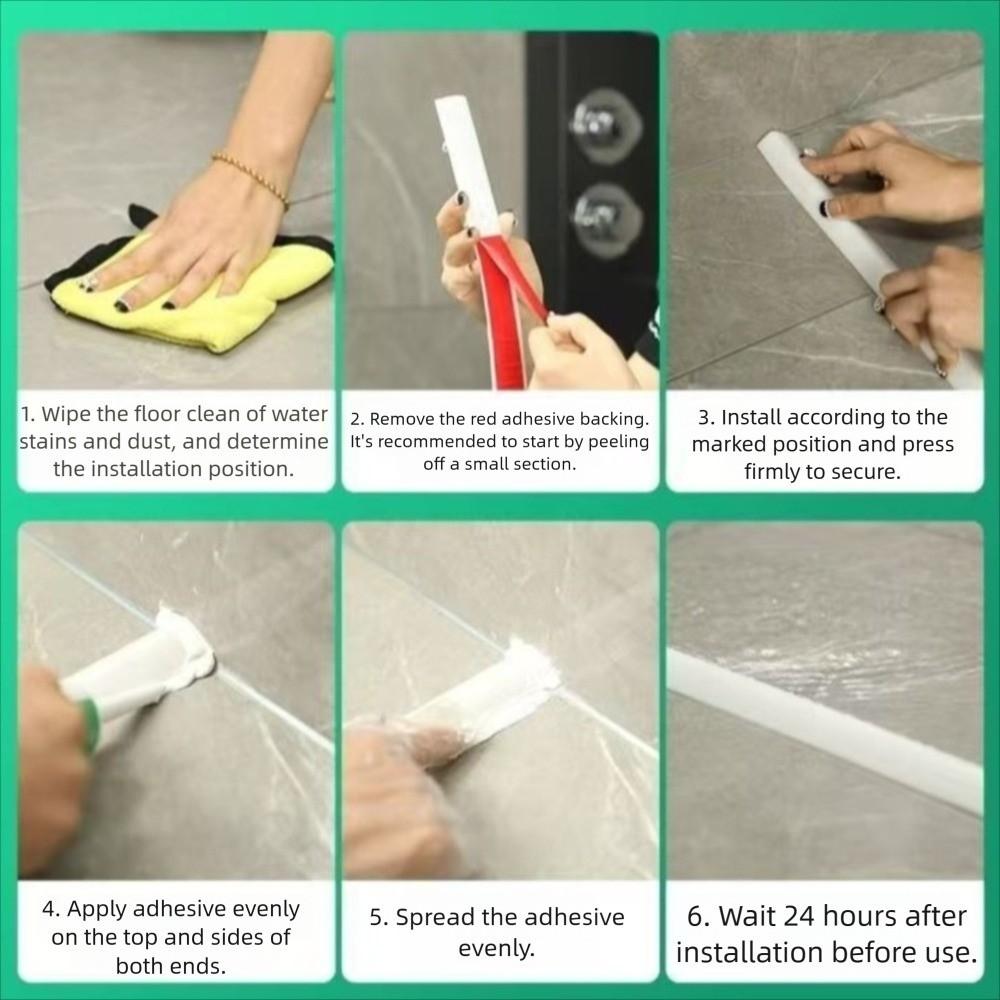 1. Wipe the floor clean of water stains and dust, and determine the installation position.

2. Remove the red adhesive backing. It's recommended to start by peeling off a small section.

3. Install according to the marked position and press firmly to secure.

4. Apply adhesive evenly on the top and sides of both ends.

5. Spread the adhesive evenly.

6. Wait 24 hours after installation before use.