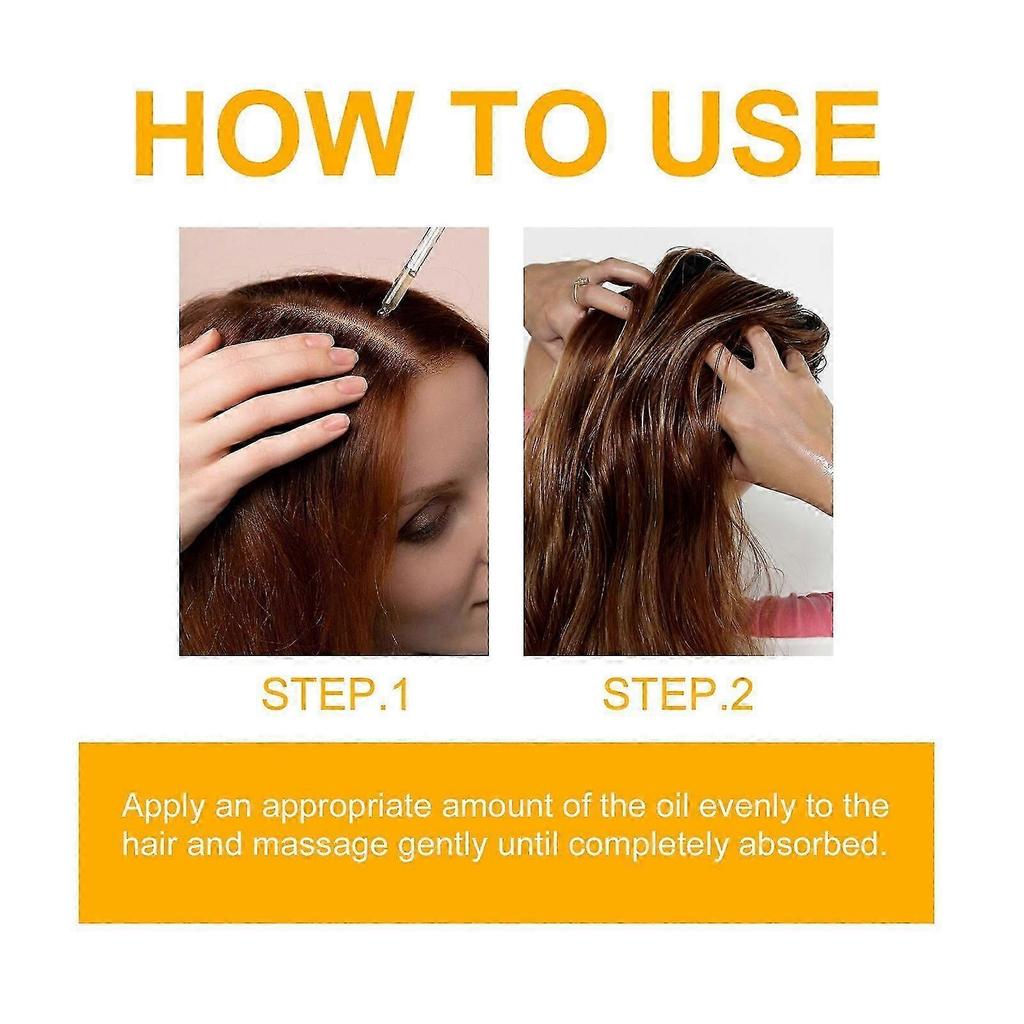 HOW TO USE

STEP.1

STEP.2

Apply an appropriate amount of the oil evenly to the hair and massage gently until completely absorbed.