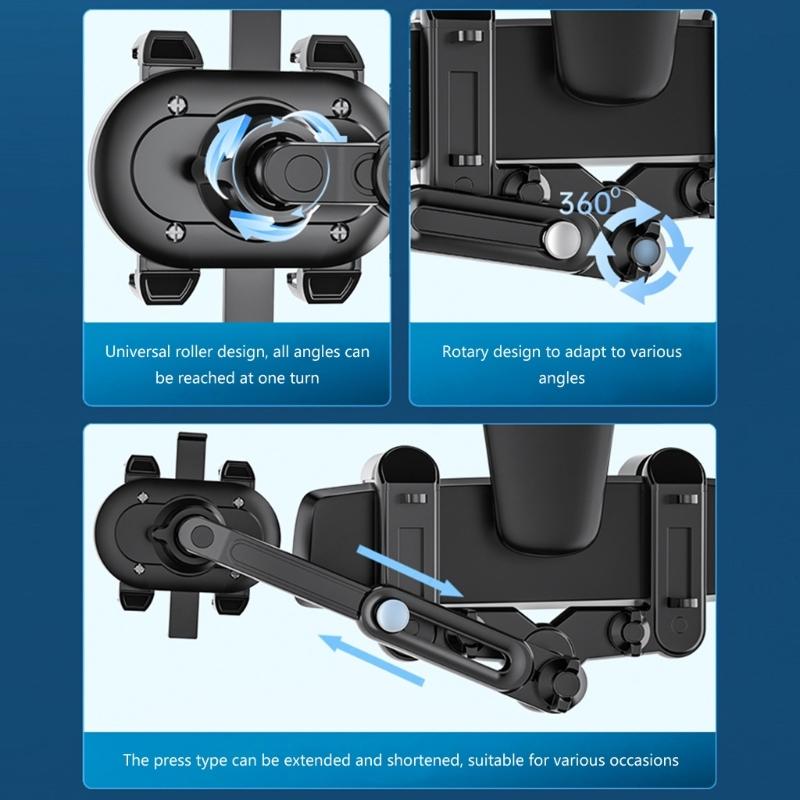 Universal roller design, all angles can be reached at one turn

360°

Rotary design to adapt to various angles

The press type can be extended and shortened, suitable for various occasions