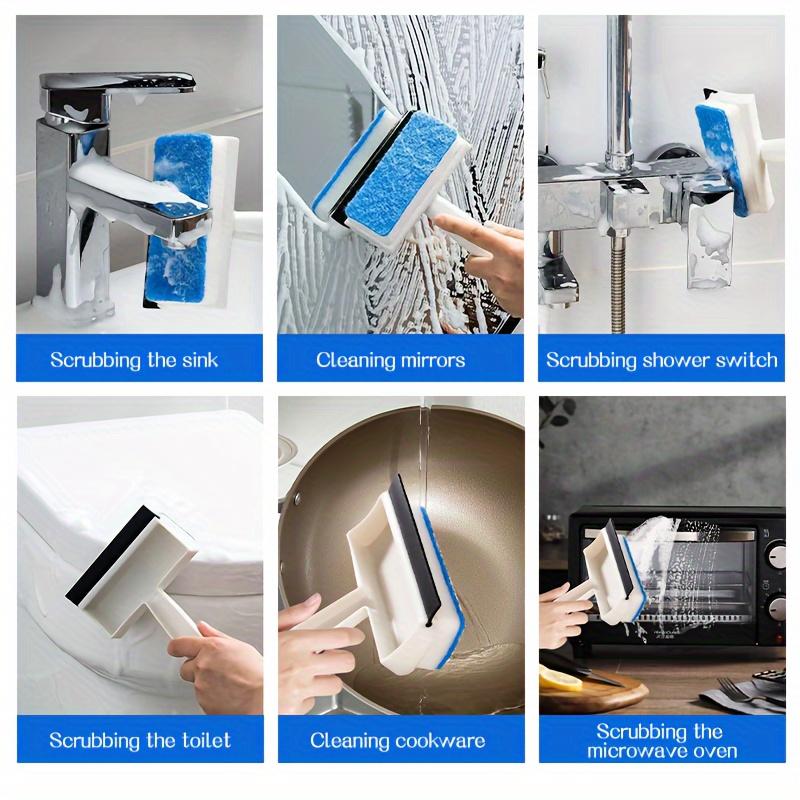 Scrubbing the sink

Cleaning mirrors

Scrubbing shower switch

Scrubbing the toilet

Cleaning cookware

Scrubbing the microwave oven