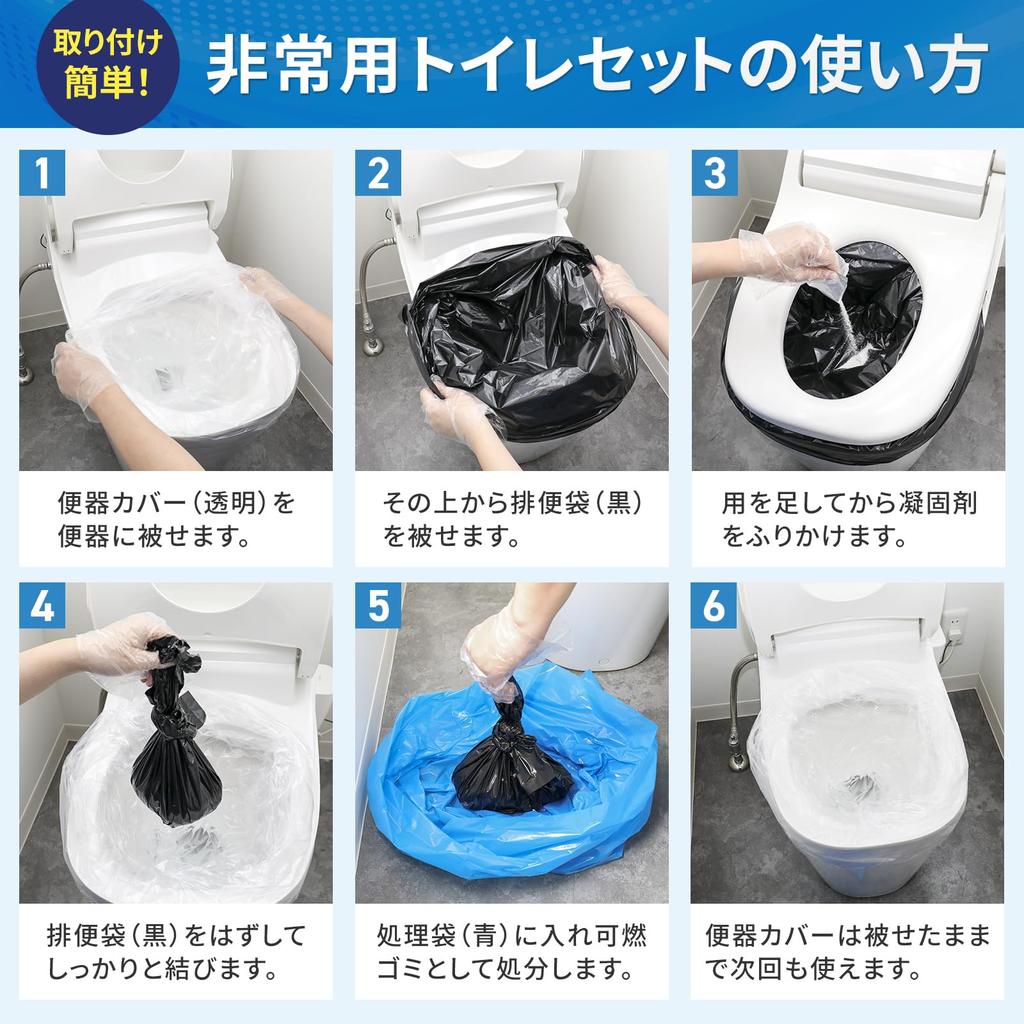 取り付け簡単!

非常用トイレセットの使い方

1

便器カバー(透明)を便器に被せます。

2

その上から排便袋(黒)を被せます。

3

用を足してから凝固剤をふりかけます。

4

排便袋(黒)をはずしてしっかりと結びます。

5

処理袋(青)に入れ可燃ゴミとして処分します。

6

便器カバーは被せたままで次回も使えます。