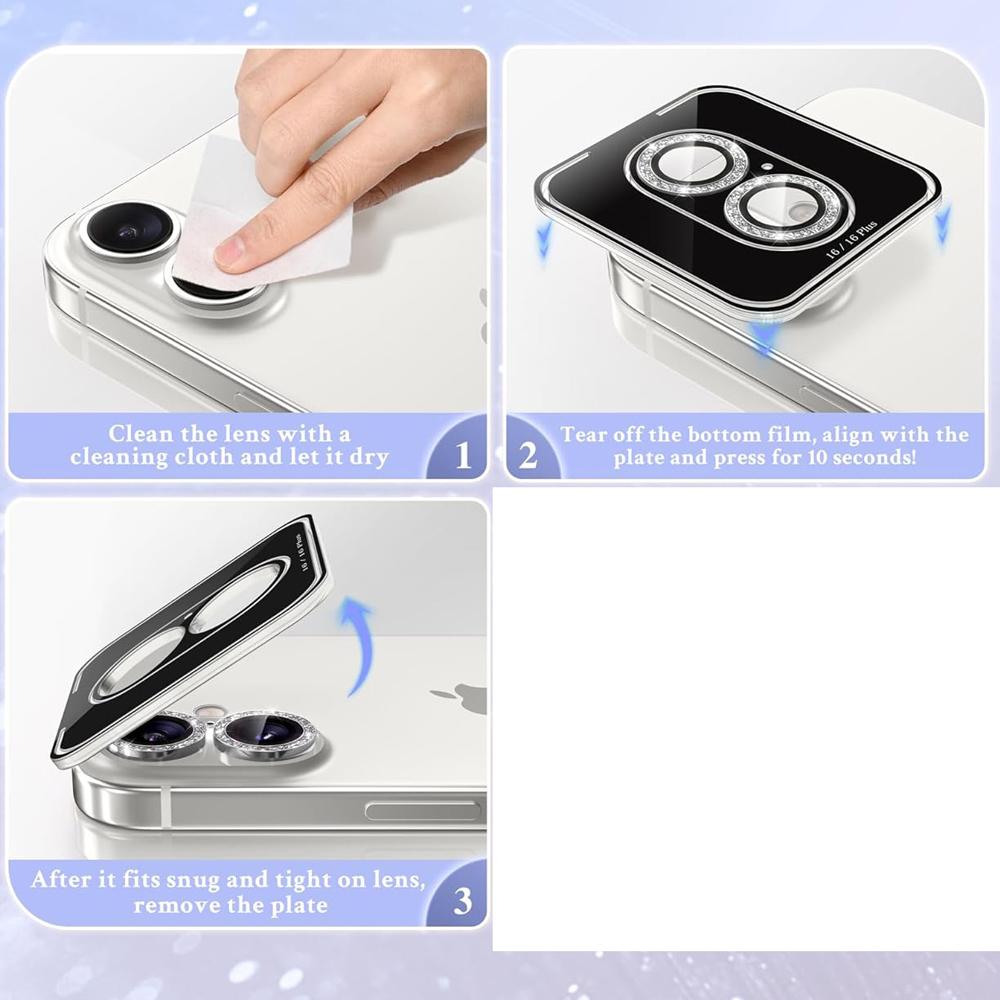 Clean the lens with a cleaning cloth and let it dry

1

16 / 16 Plus

2

Tear off the bottom film, align with the plate and press for 10 seconds!

16 / 16 Plus

After it fits snug and tight on lens, remove the plate

3