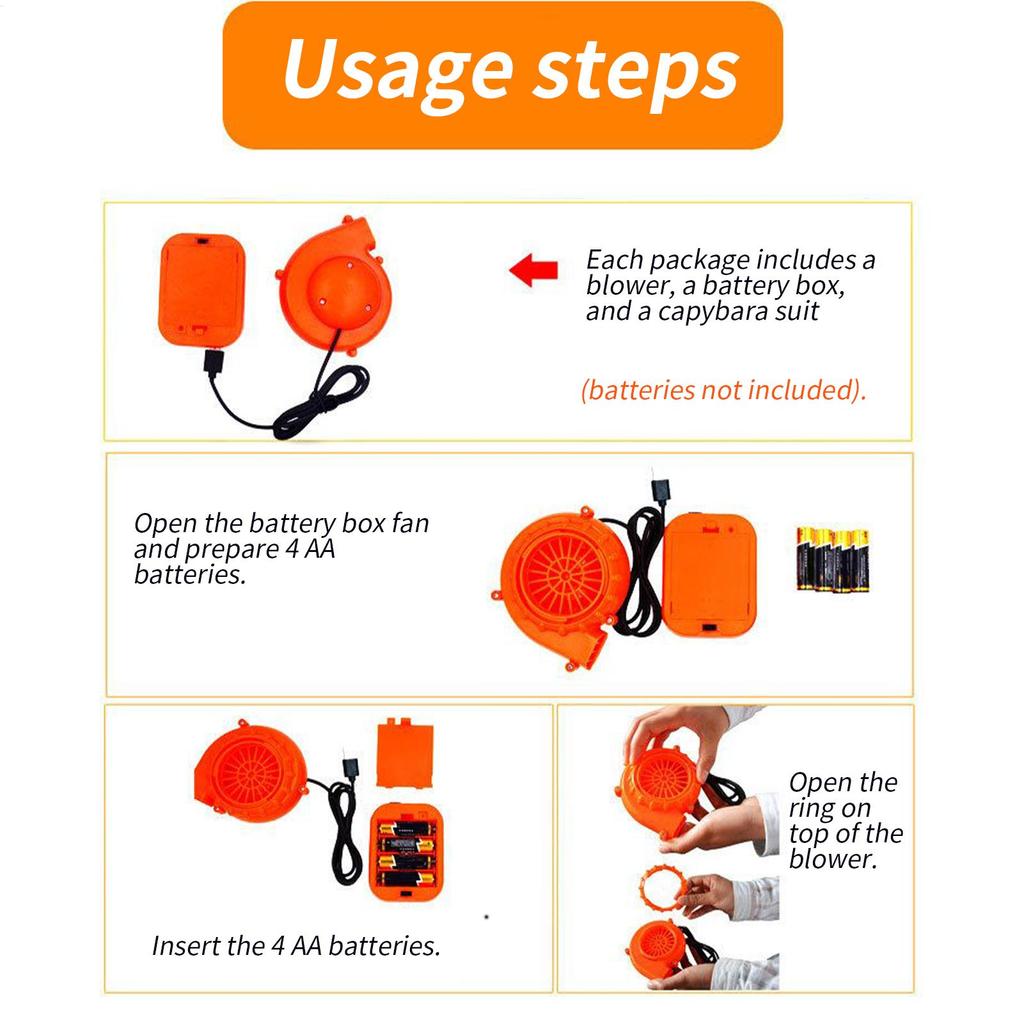 Usage steps

Each package includes a blower, a battery box, and a capybara suit

(batteries not included).

Open the battery box fan and prepare 4 AA batteries.

Insert the 4 AA batteries.

Open the ring on top of the blower.