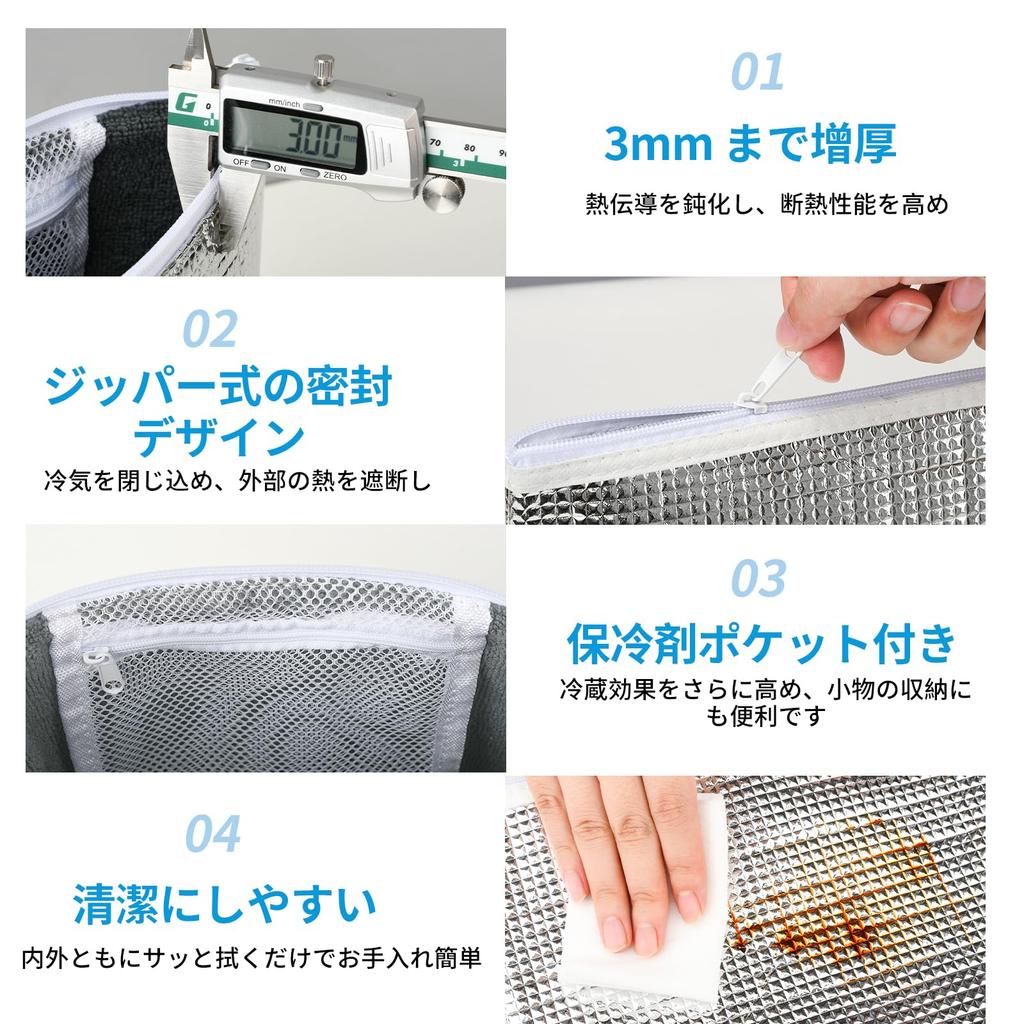 mm/inch
3.00 mm
OFF ON ZERO
70 80 90

01
3mm まで増厚
熱伝導を鈍化し、断熱性能を高め

02
ジッパー式の密封デザイン
冷気を閉じ込め、外部の熱を遮断し

03
保冷剤ポケット付き
冷蔵効果をさらに高め、小物の収納にも便利です

04
清潔にしやすい
内外ともにサッと拭くだけでお手入れ簡単