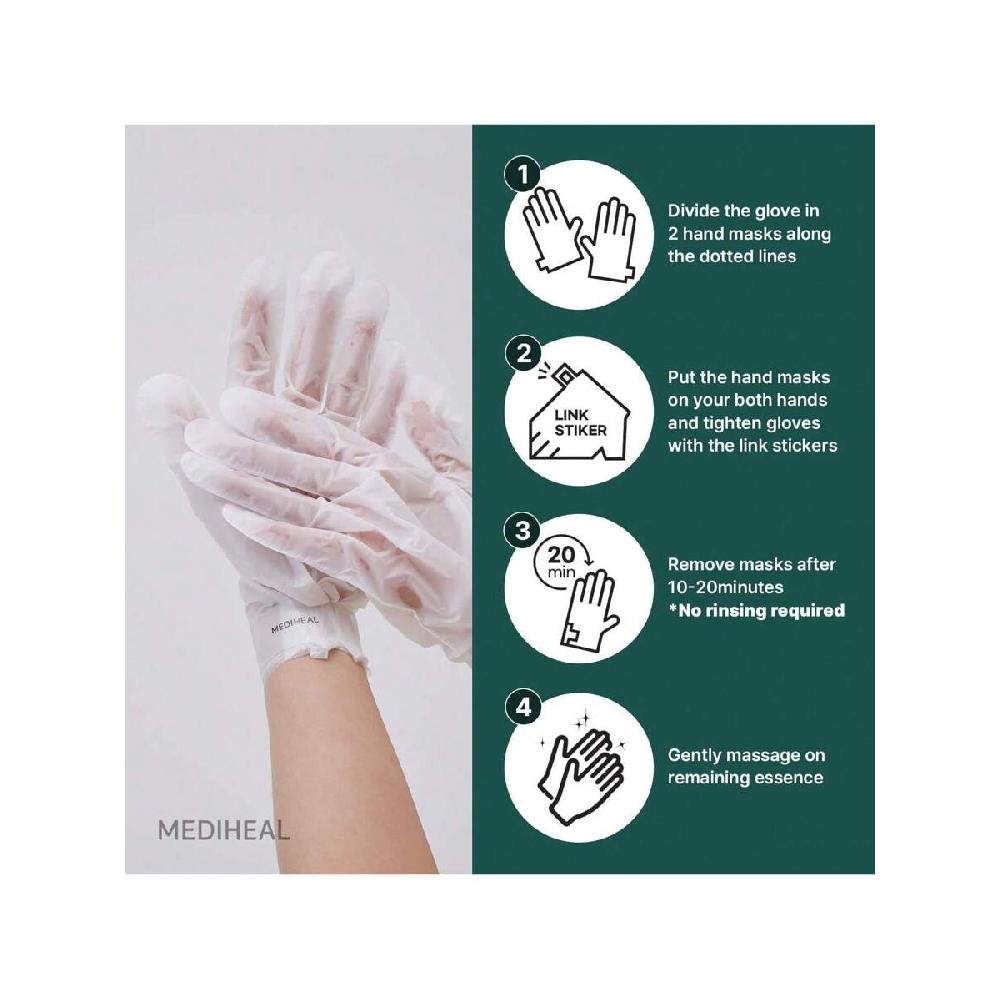 MEDIHEAL

MEDIHEAL

1

Divide the glove in 2 hand masks along the dotted lines

2

LINK STIKER

Put the hand masks on your both hands and tighten gloves with the link stickers

3

20 min

Remove masks after 10-20minutes
*No rinsing required

4

Gently massage on remaining essence