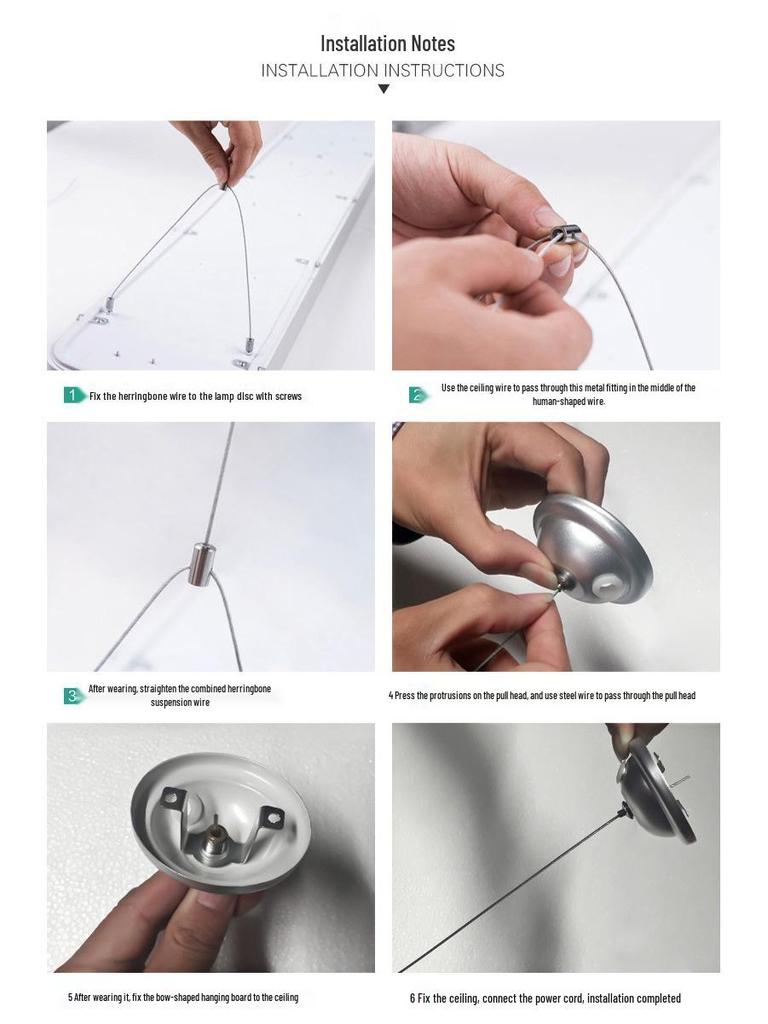 Installation Notes
INSTALLATION INSTRUCTIONS

1 Fix the herringbone wire to the lamp disc with screws

2 Use the ceiling wire to pass through this metal fitting in the middle of the human-shaped wire.

3 After wearing, straighten the combined herringbone suspension wire

4 Press the protrusions on the pull head, and use steel wire to pass through the pull head

5 After wearing it, fix the bow-shaped hanging board to the ceiling

6 Fix the ceiling, connect the power cord, installation completed