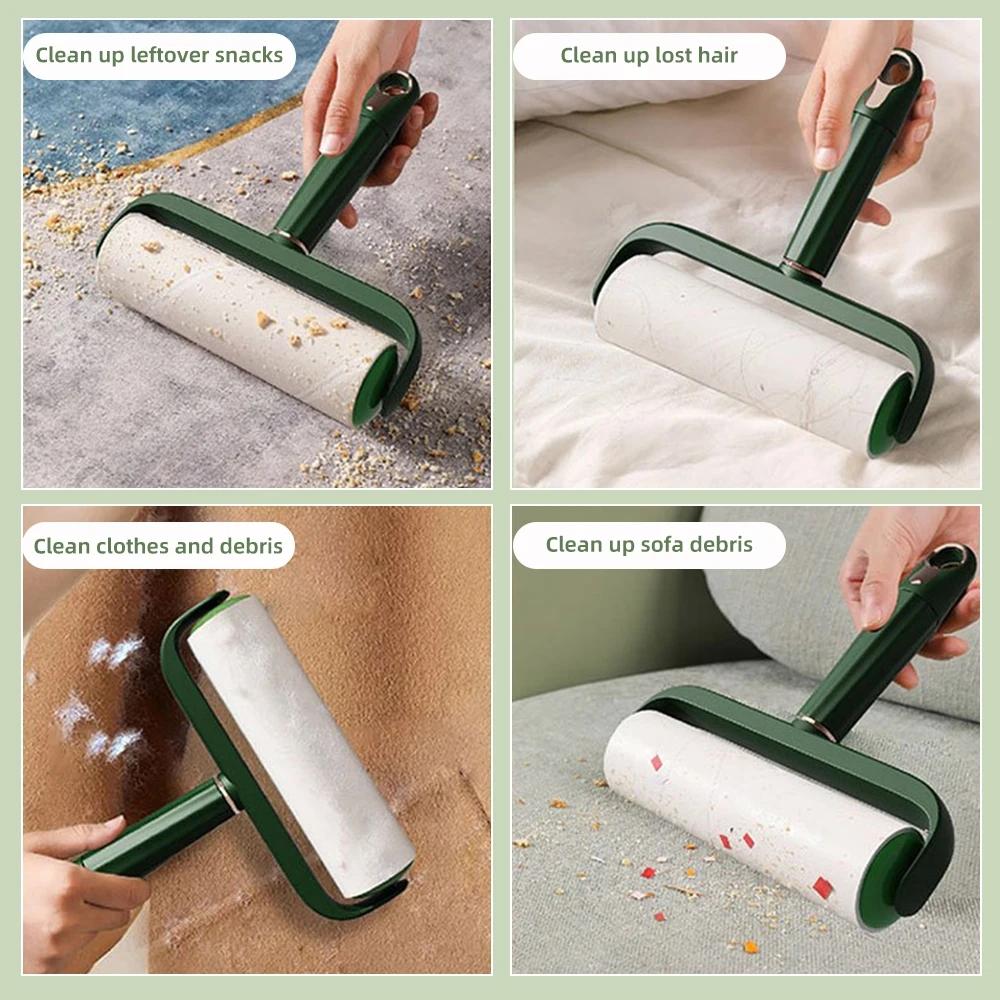 Clean up leftover snacks

Clean up lost hair

Clean clothes and debris

Clean up sofa debris