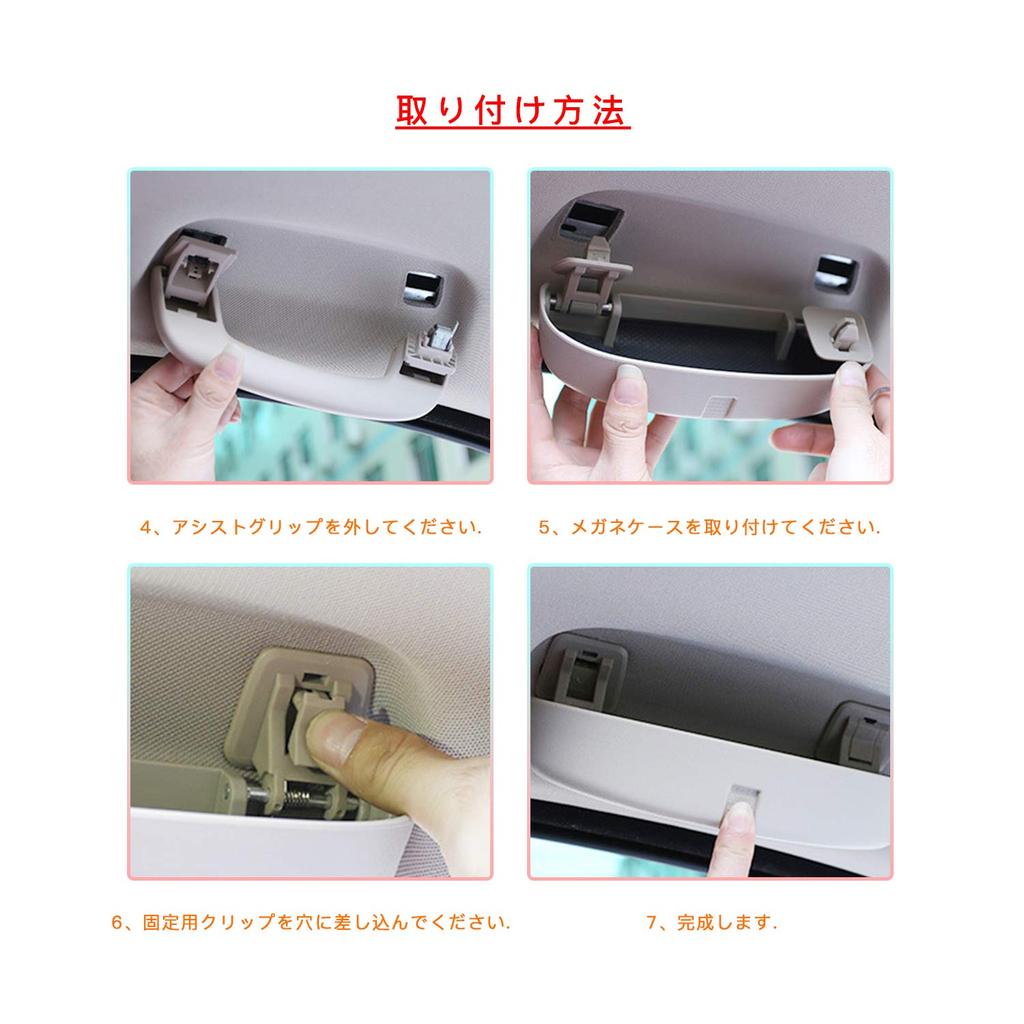 取り付け方法

4、アシストグリップを外してください.

5、メガネケースを取り付けてください.

6、固定用クリップを穴に差し込んでください.

7、完成します.