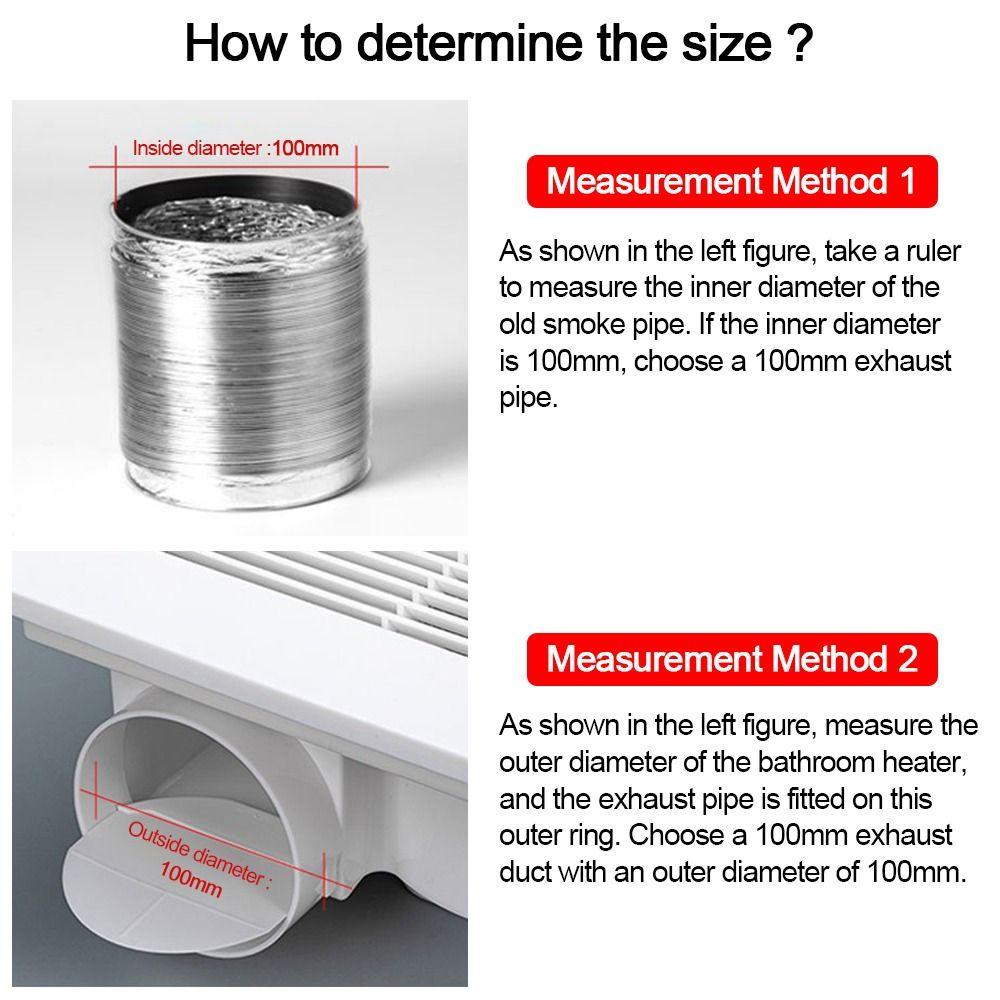 How to determine the size ?

Inside diameter :100mm

Measurement Method 1

As shown in the left figure, take a ruler to measure the inner diameter of the old smoke pipe. If the inner diameter is 100mm, choose a 100mm exhaust pipe.

Outside diameter : 100mm

Measurement Method 2

As shown in the left figure, measure the outer diameter of the bathroom heater, and the exhaust pipe is fitted on this outer ring. Choose a 100mm exhaust duct with an outer diameter of 100mm.