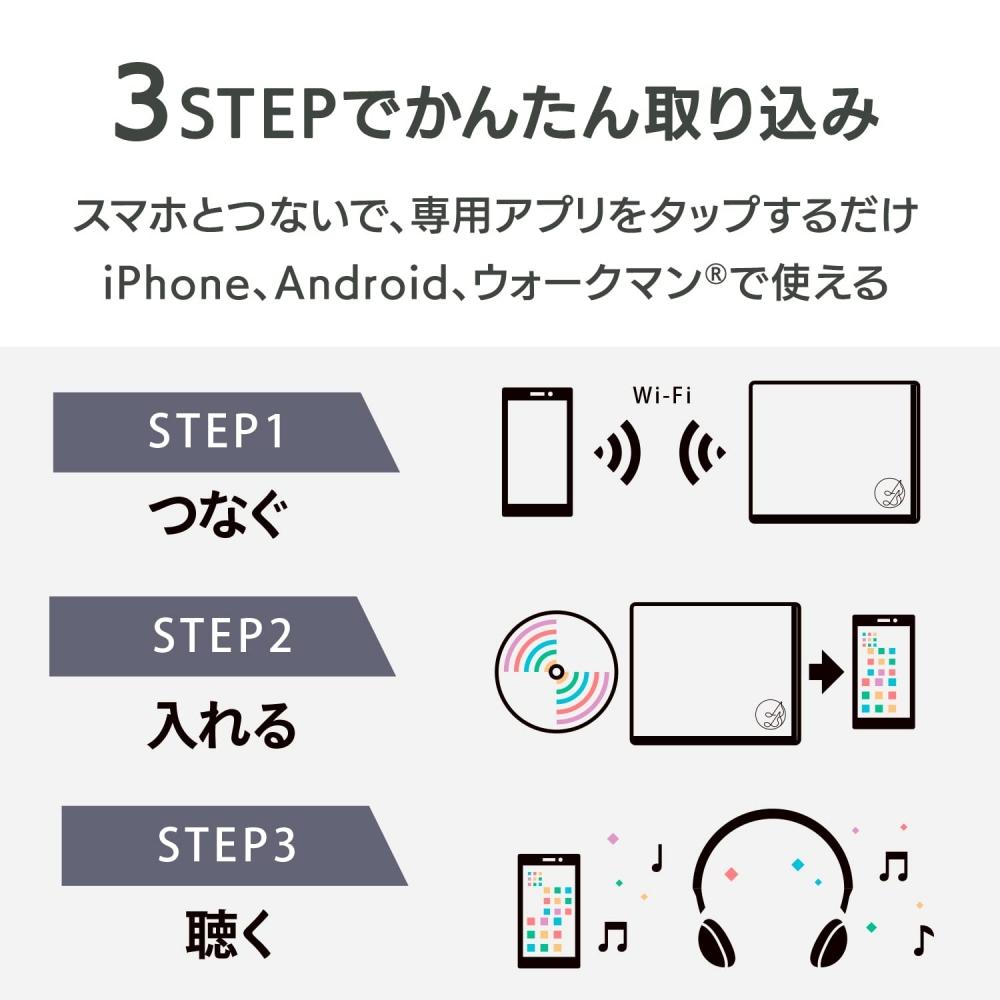 3STEPでかんたん取り込み

スマホとつないで、専用アプリをタップするだけ
iPhone、Android、ウォークマン®で使える

STEP1
つなぐ

Wi-Fi

STEP2
入れる

STEP3
聴く