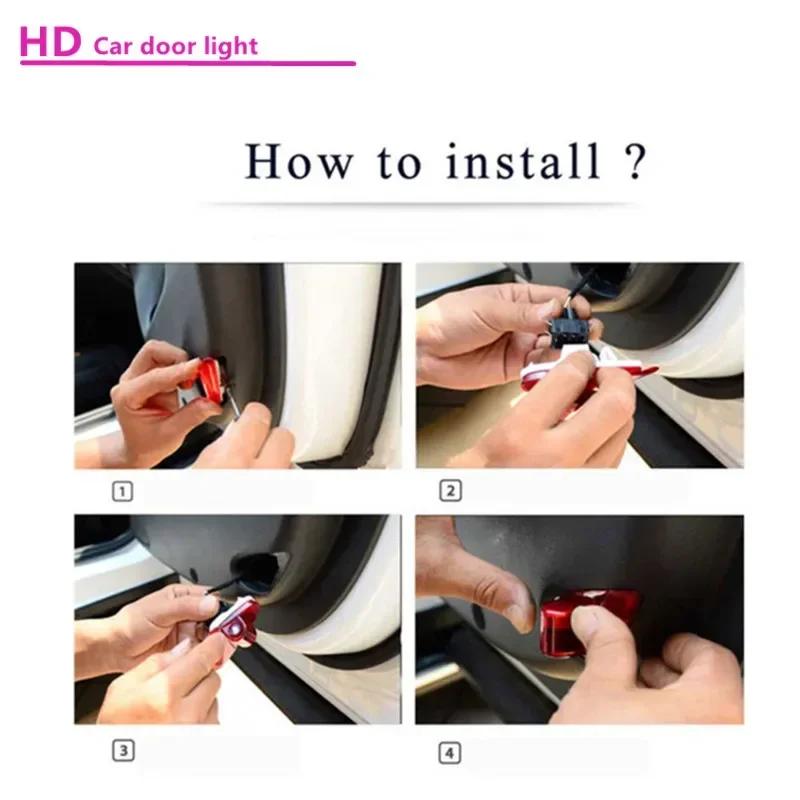 HD Car door light

How to install ?

1

2

3

4