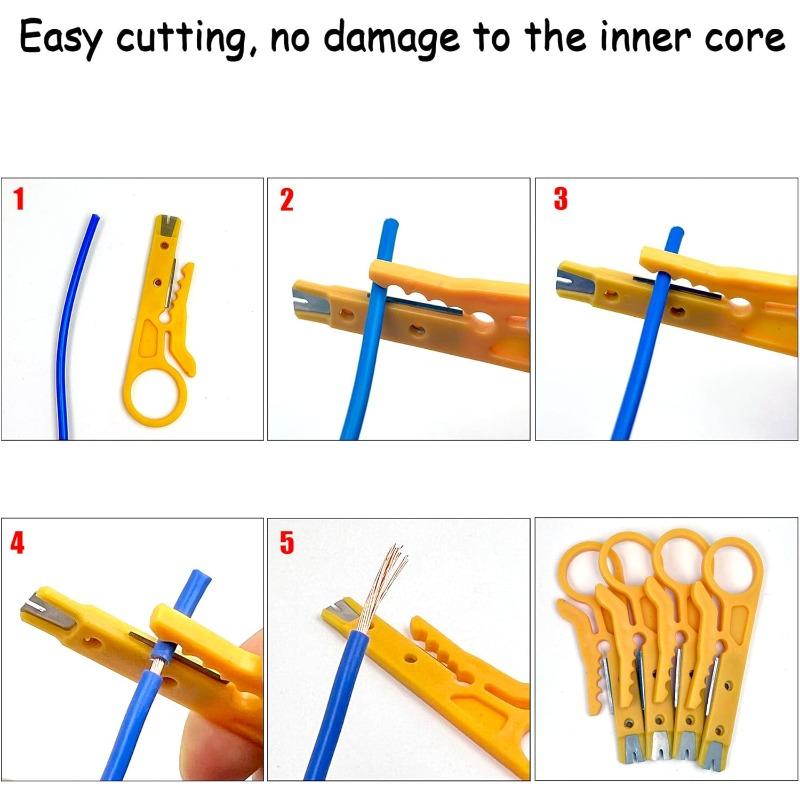 Easy cutting, no damage to the inner core

1

2

3

4

5