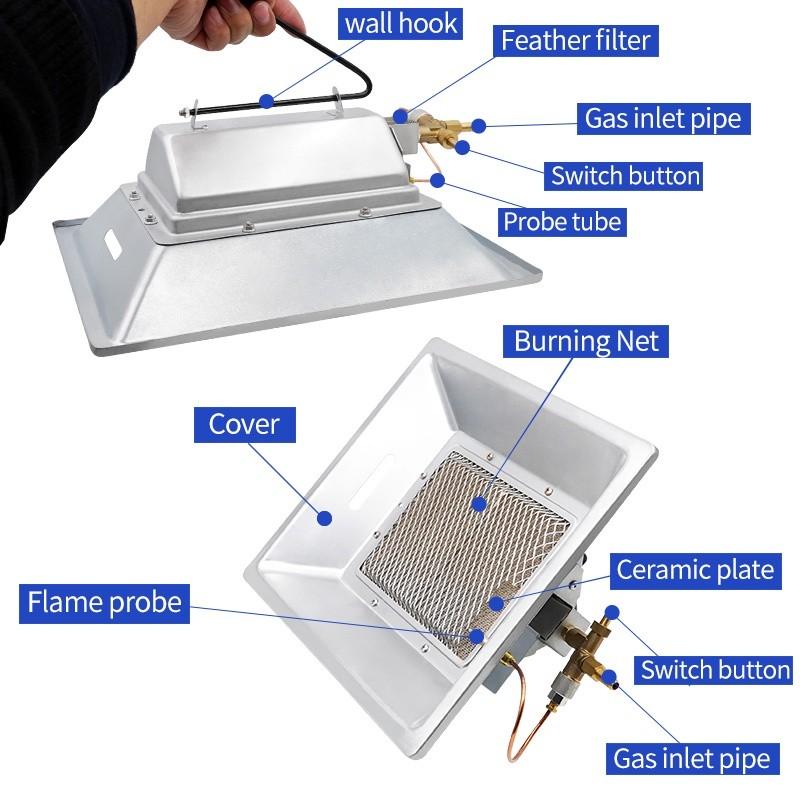 wall hook
Feather filter
Gas inlet pipe
Switch button
Probe tube
Burning Net
Cover
Ceramic plate
Flame probe
Switch button
Gas inlet pipe