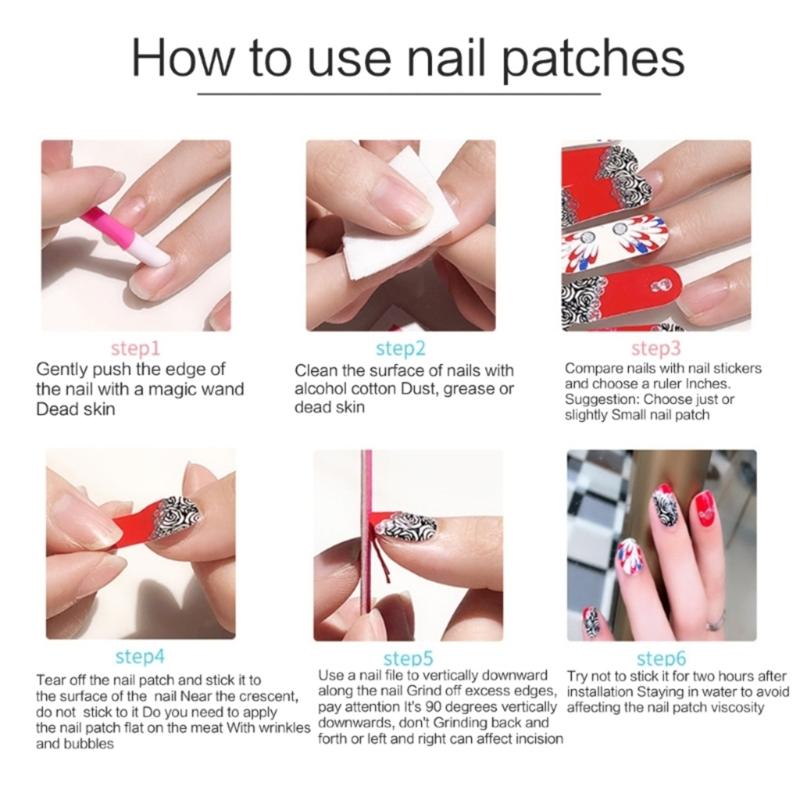 How to use nail patches

step1
Gently push the edge of the nail with a magic wand Dead skin

step2
Clean the surface of nails with alcohol cotton Dust, grease or dead skin

step3
Compare nails with nail stickers and choose a ruler Inches. Suggestion: Choose just or slightly Small nail patch

step4
Tear off the nail patch and stick it to the surface of the nail Near the crescent, do not stick to it Do you need to apply the nail patch flat on the meat With wrinkles and bubbles

step5
Use a nail file to vertically downward along the nail Grind off excess edges, pay attention It's 90 degrees vertically downwards, don't Grinding back and forth or left and right can affect incision

step6
Try not to stick it for two hours after installation Staying in water to avoid affecting the nail patch viscosity