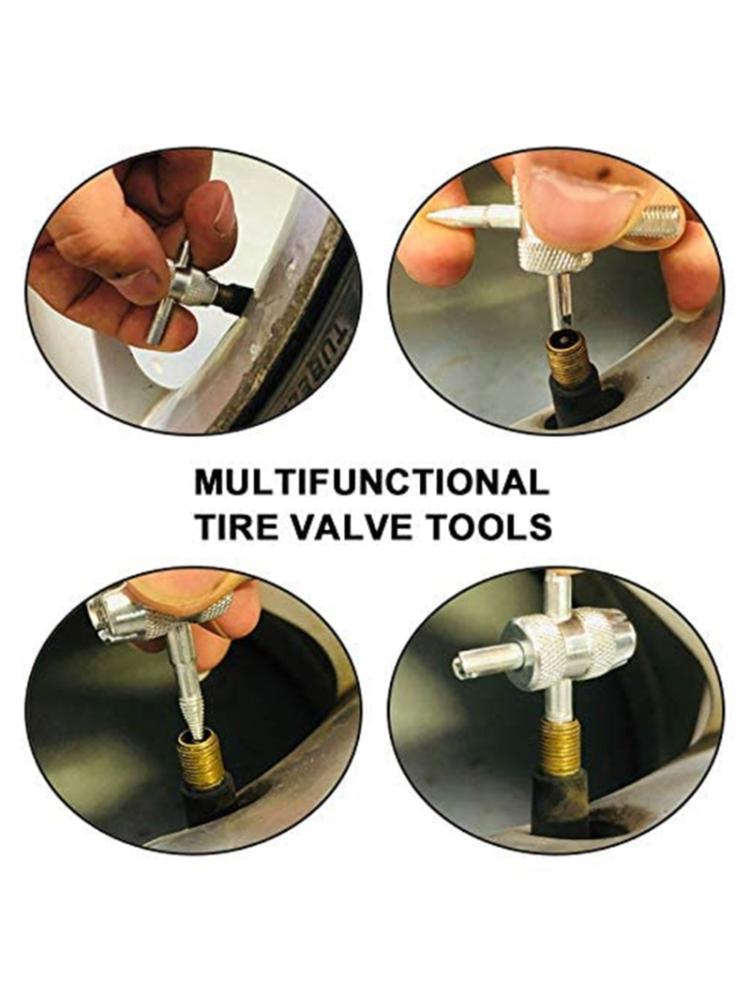 MULTIFUNCTIONAL
TIRE VALVE TOOLS