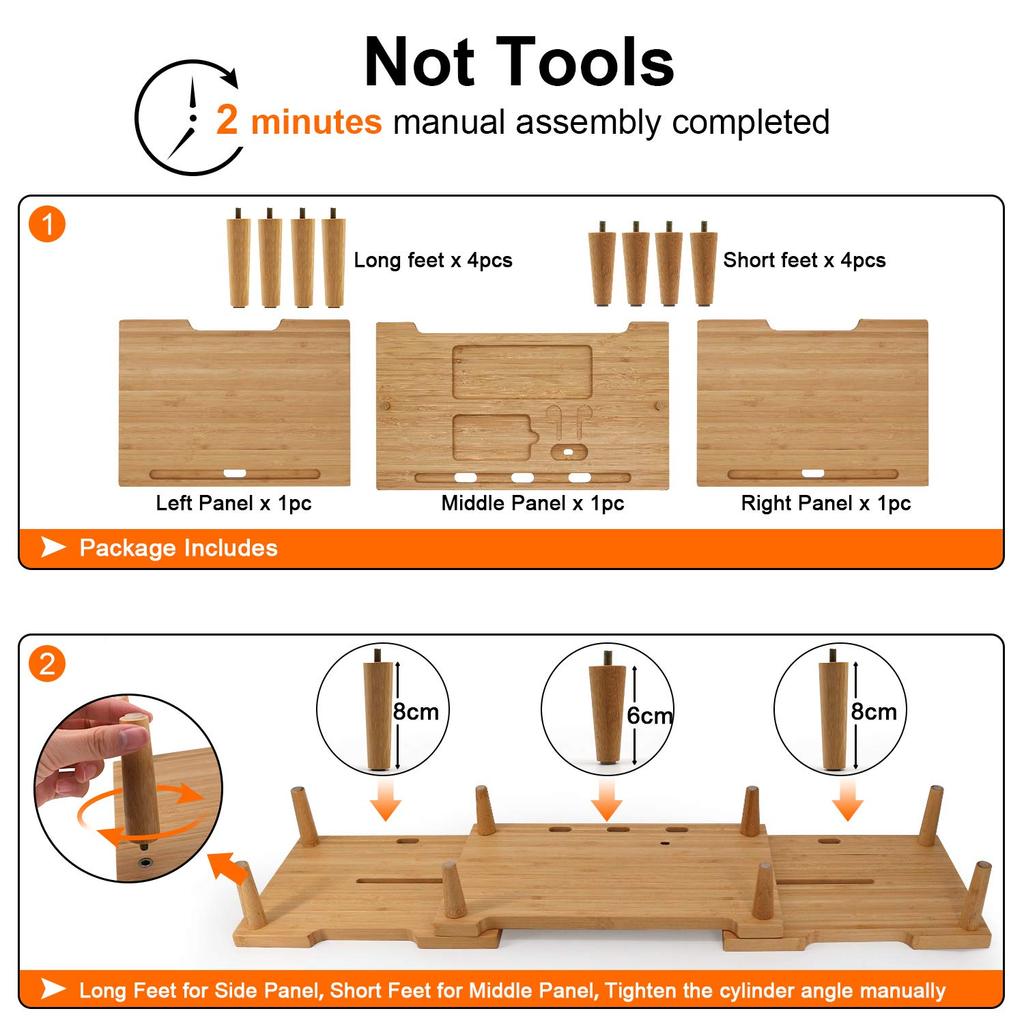 Not Tools

2 minutes manual assembly completed

1

Long feet x 4pcs

Short feet x 4pcs

Left Panel x 1pc

Middle Panel x 1pc

Right Panel x 1pc

Package Includes

2

8cm

6cm

8cm

Long Feet for Side Panel, Short Feet for Middle Panel, Tighten the cylinder angle manually