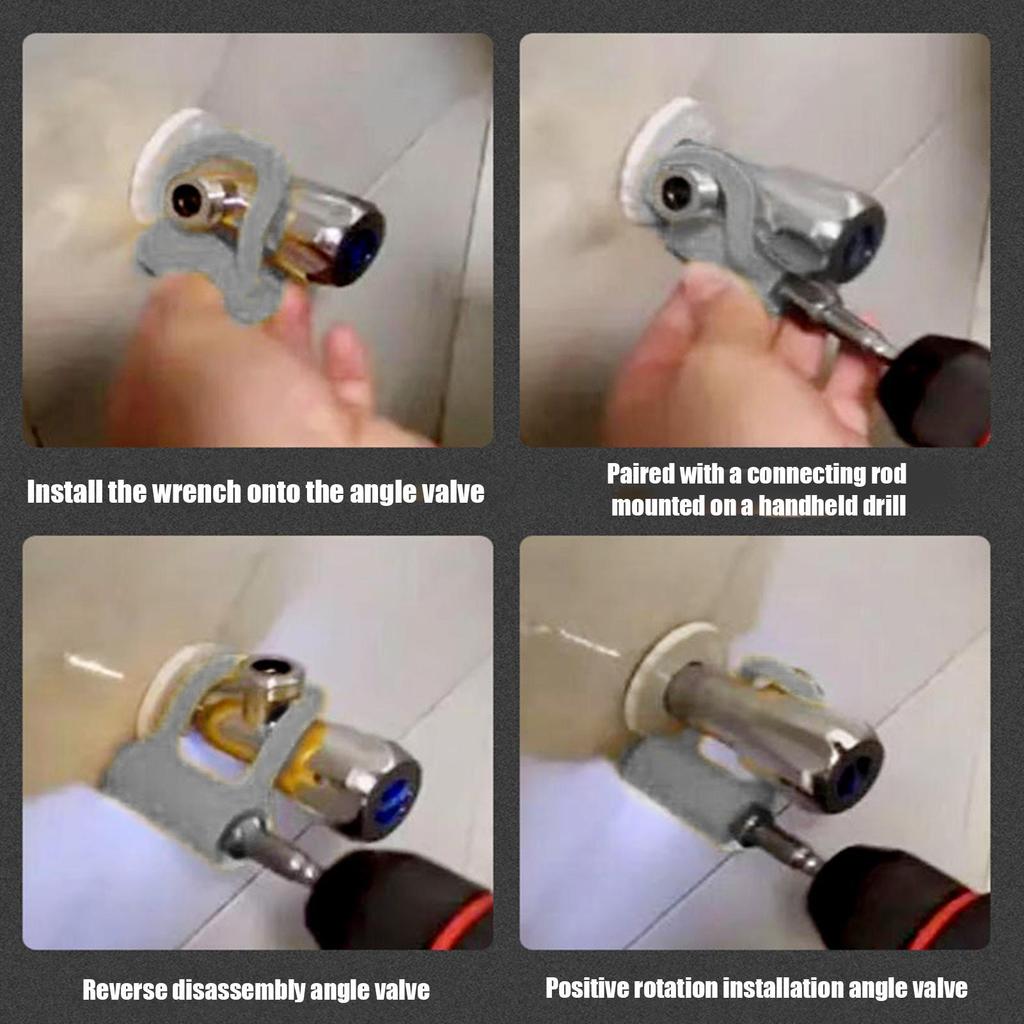 Install the wrench onto the angle valve

Paired with a connecting rod mounted on a handheld drill

Reverse disassembly angle valve

Positive rotation installation angle valve