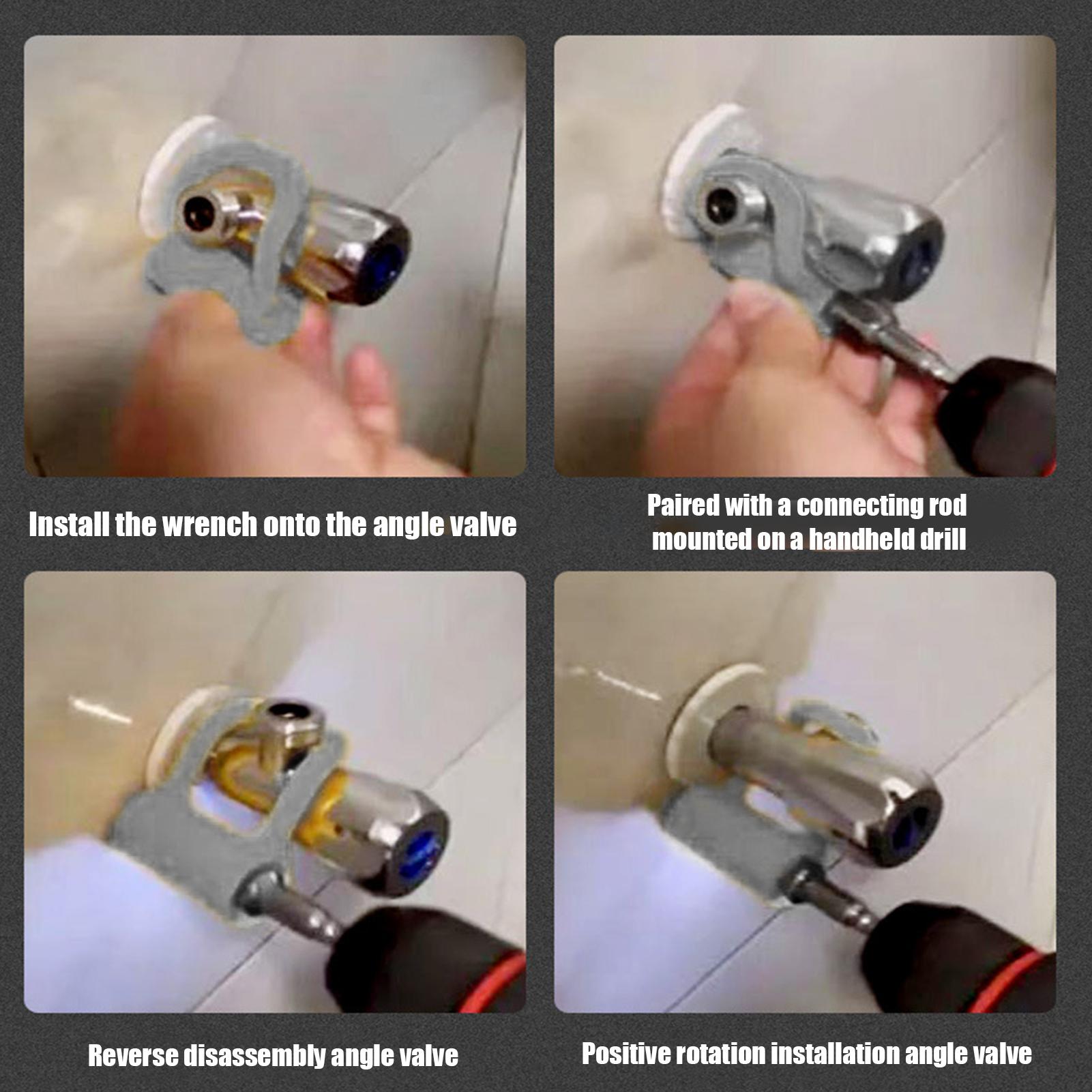 Install the wrench onto the angle valve

Paired with a connecting rod mounted on a handheld drill

Reverse disassembly angle valve

Positive rotation installation angle valve