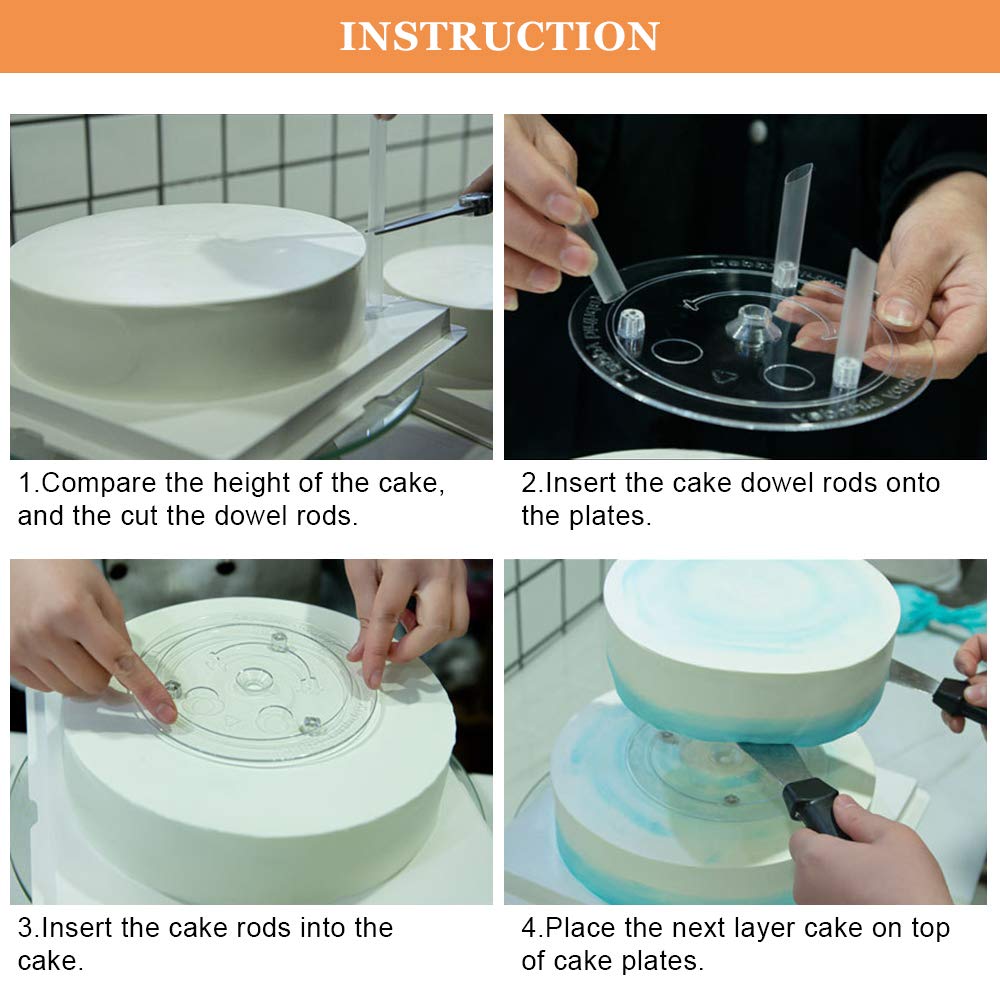 INSTRUCTION

1.Compare the height of the cake, and the cut the dowel rods.

2.Insert the cake dowel rods onto the plates.

3.Insert the cake rods into the cake.

4.Place the next layer cake on top of cake plates.