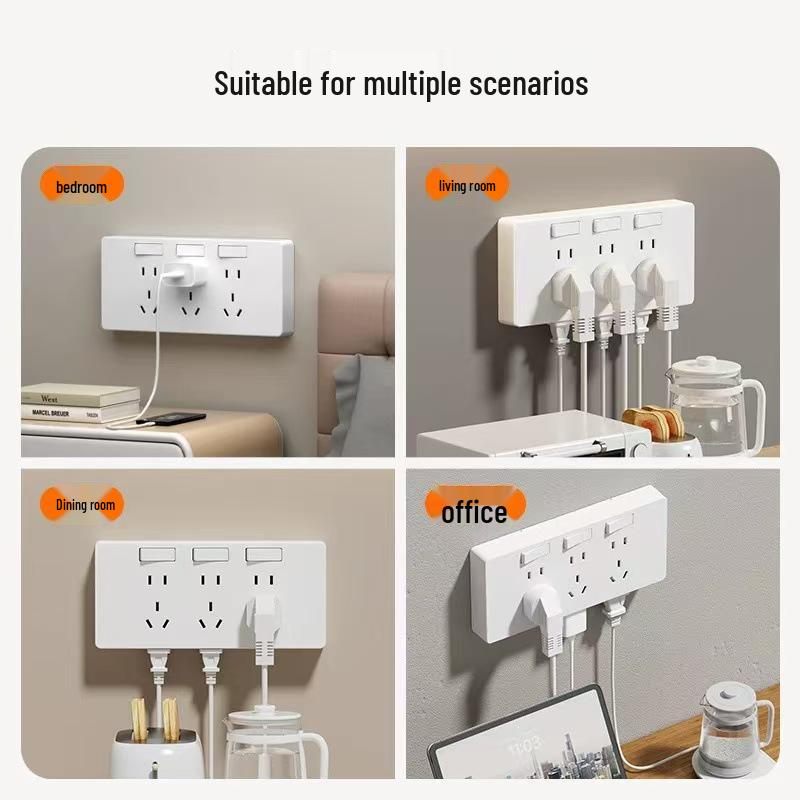 Suitable for multiple scenarios

bedroom

West
MARCEL BREUER

living room

Dining room

office

11:03