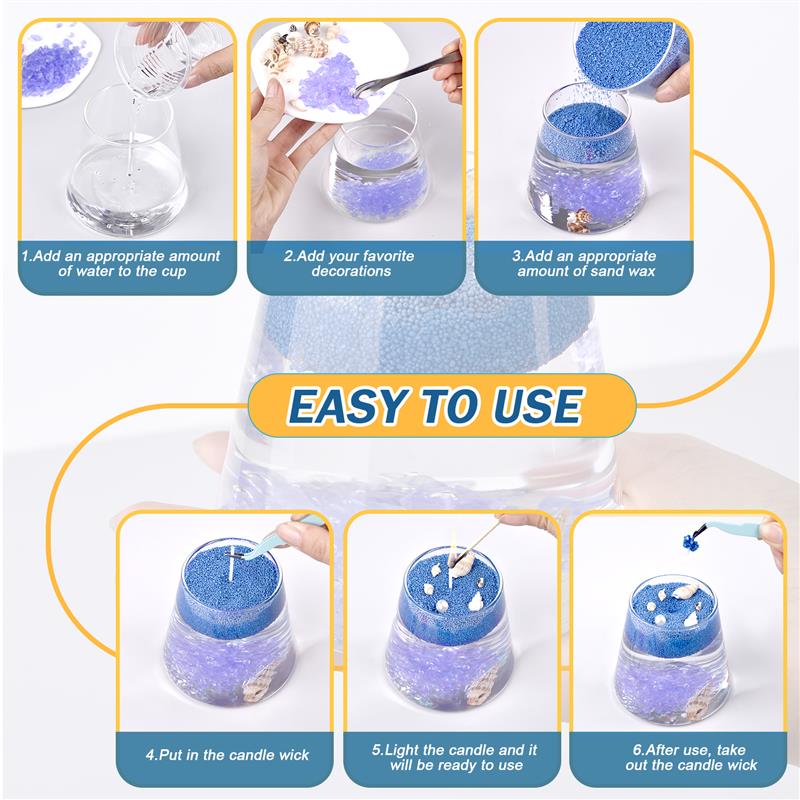 1.Add an appropriate amount of water to the cup

2.Add your favorite decorations

3.Add an appropriate amount of sand wax

EASY TO USE

4.Put in the candle wick

5.Light the candle and it will be ready to use

6.After use, take out the candle wick