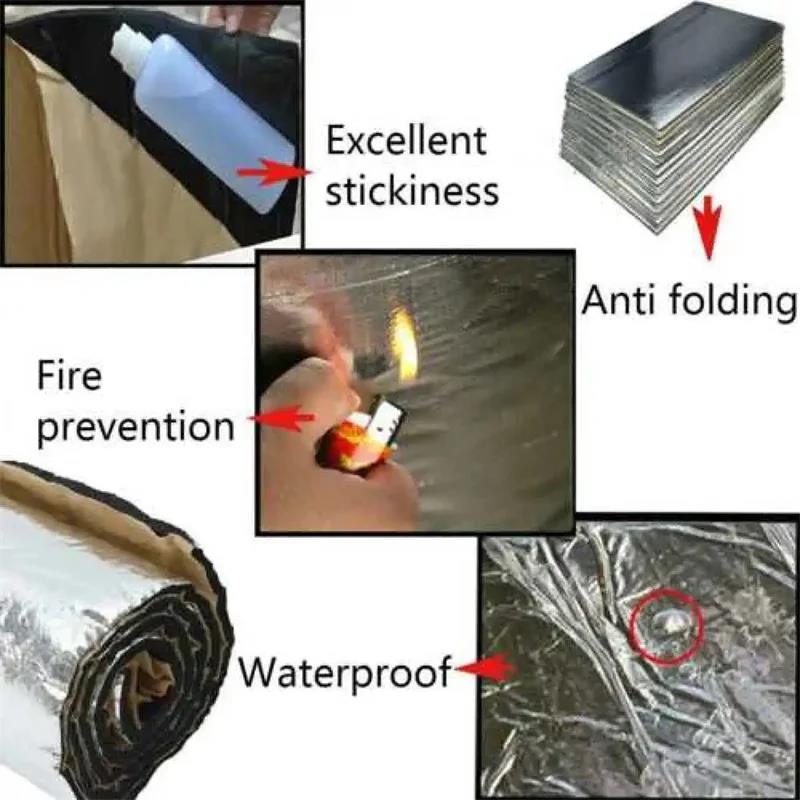 Excellent stickiness

Anti folding

Fire prevention

Waterproof