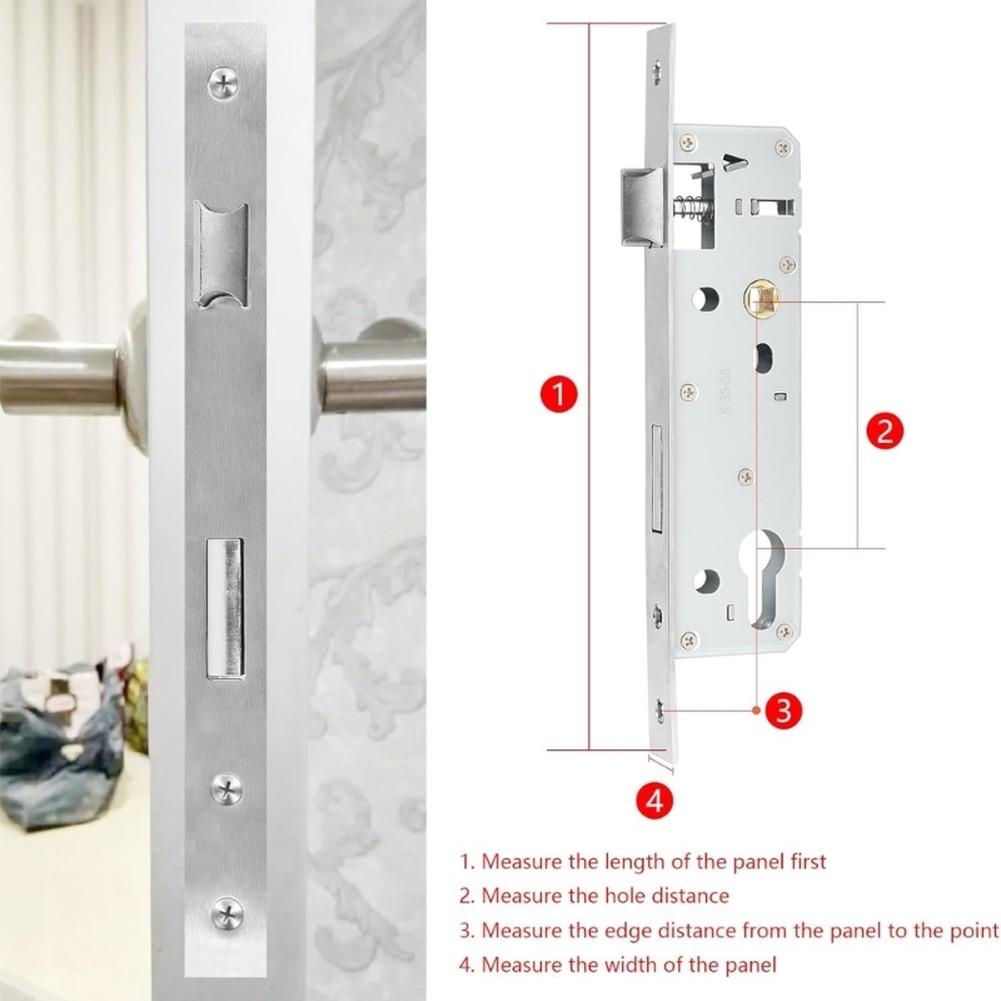 1

2

K 35-85

3

4

1. Measure the length of the panel first
2. Measure the hole distance
3. Measure the edge distance from the panel to the point
4. Measure the width of the panel