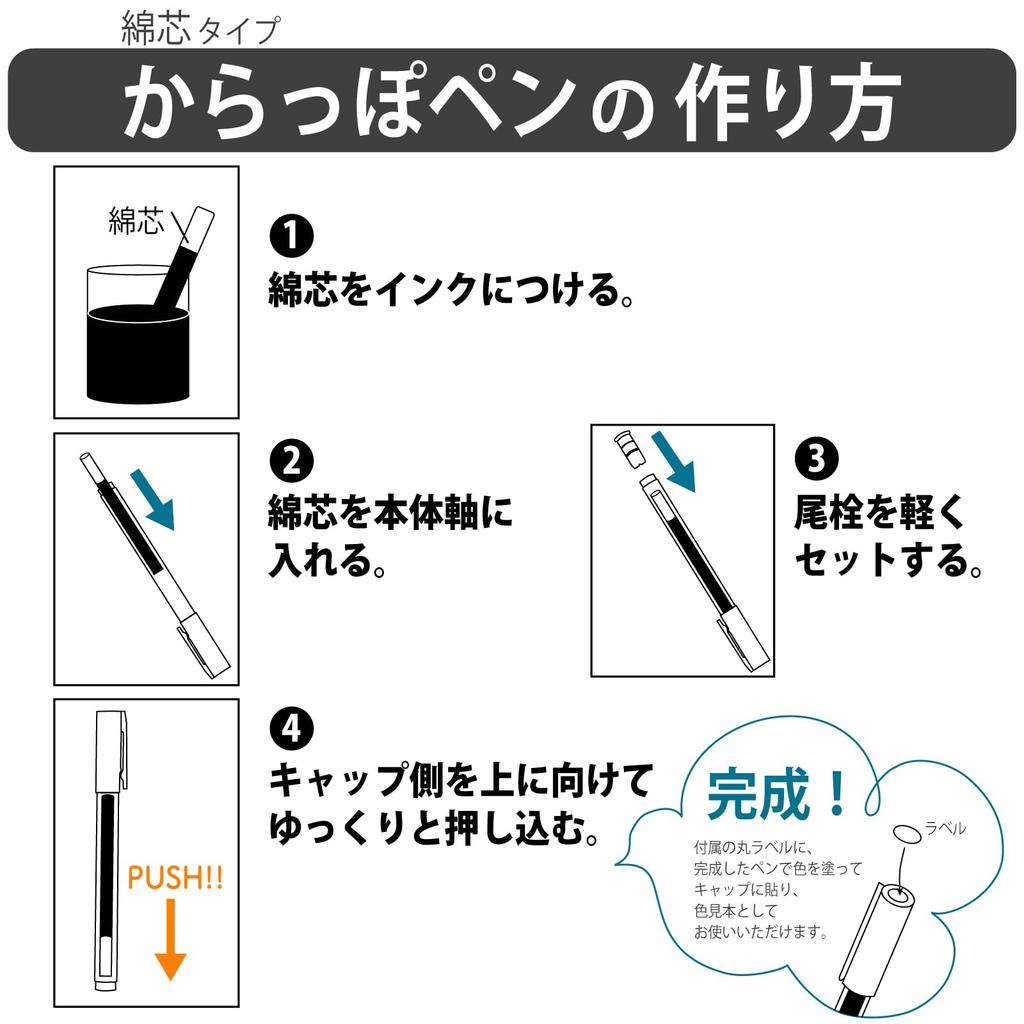 綿芯タイプ
からっぽペンの作り方

綿芯

❶
綿芯をインクにつける。

❷
綿芯を本体軸に入れる。

❸
尾栓を軽くセットする。

❹
キャップ側を上に向けてゆっくりと押し込む。

PUSH!!

完成！
付属の丸ラベルに、完成したペンで色を塗ってキャップに貼り、色見本としてお使いいただけます。

ラベル