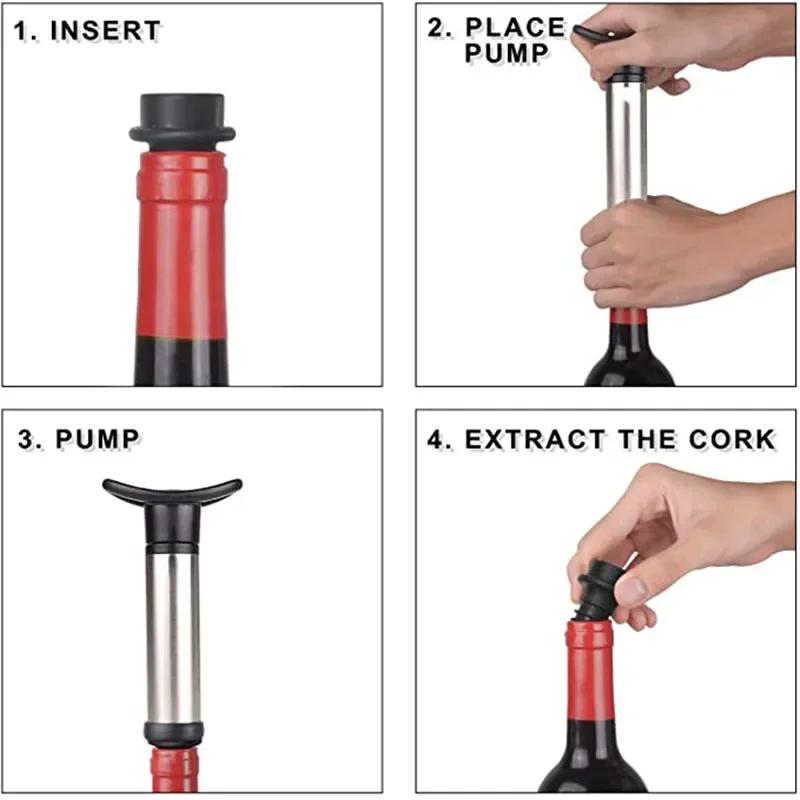 1. INSERT

2. PLACE PUMP

3. PUMP

4. EXTRACT THE CORK