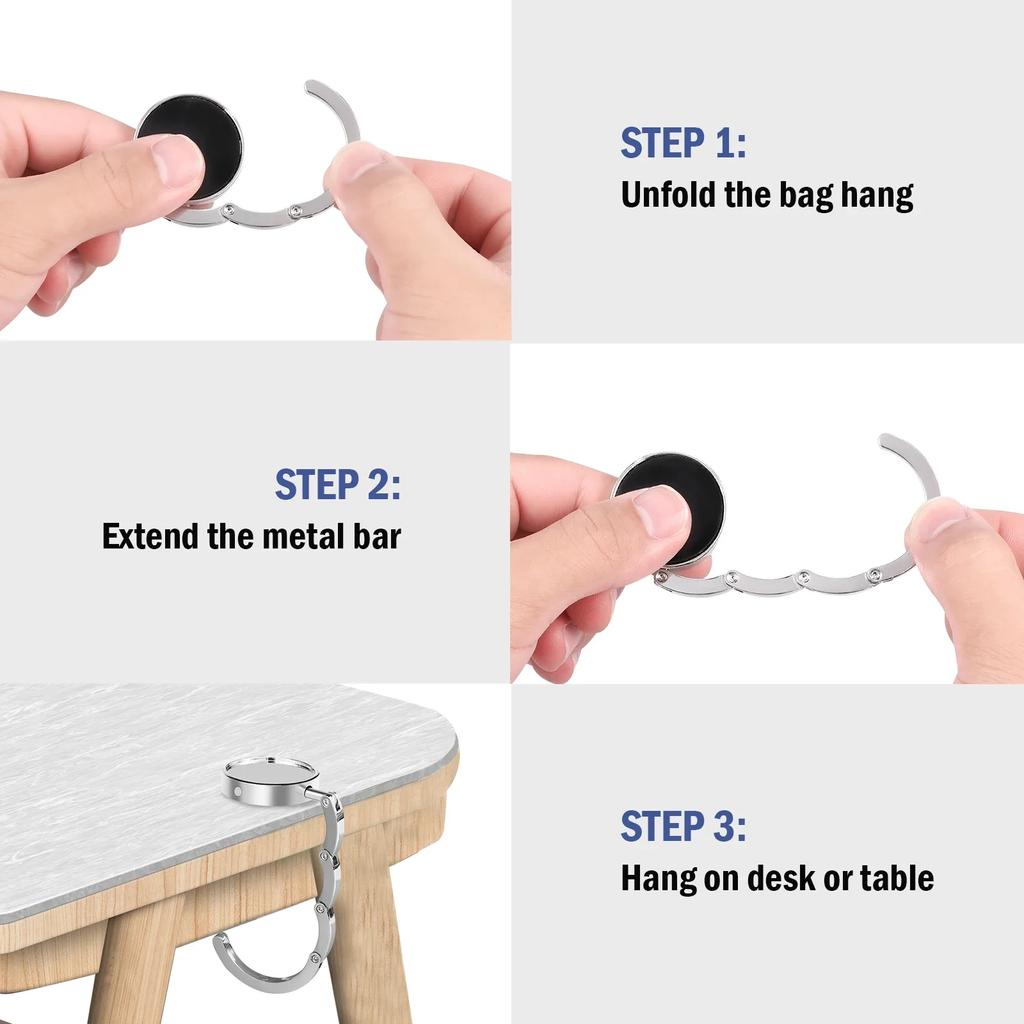 STEP 1:
Unfold the bag hang

STEP 2:
Extend the metal bar

STEP 3:
Hang on desk or table