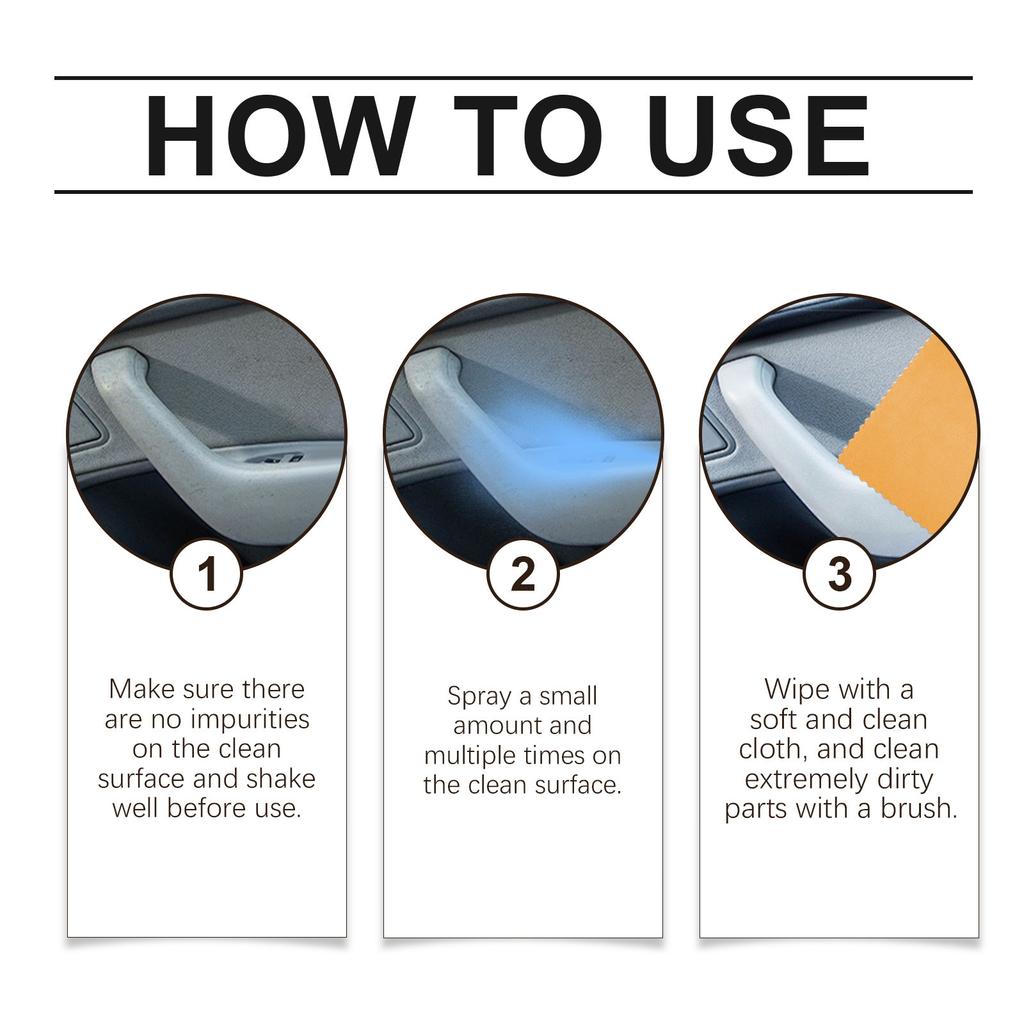 HOW TO USE

1

Make sure there are no impurities on the clean surface and shake well before use.

2

Spray a small amount and multiple times on the clean surface.

3

Wipe with a soft and clean cloth, and clean extremely dirty parts with a brush.