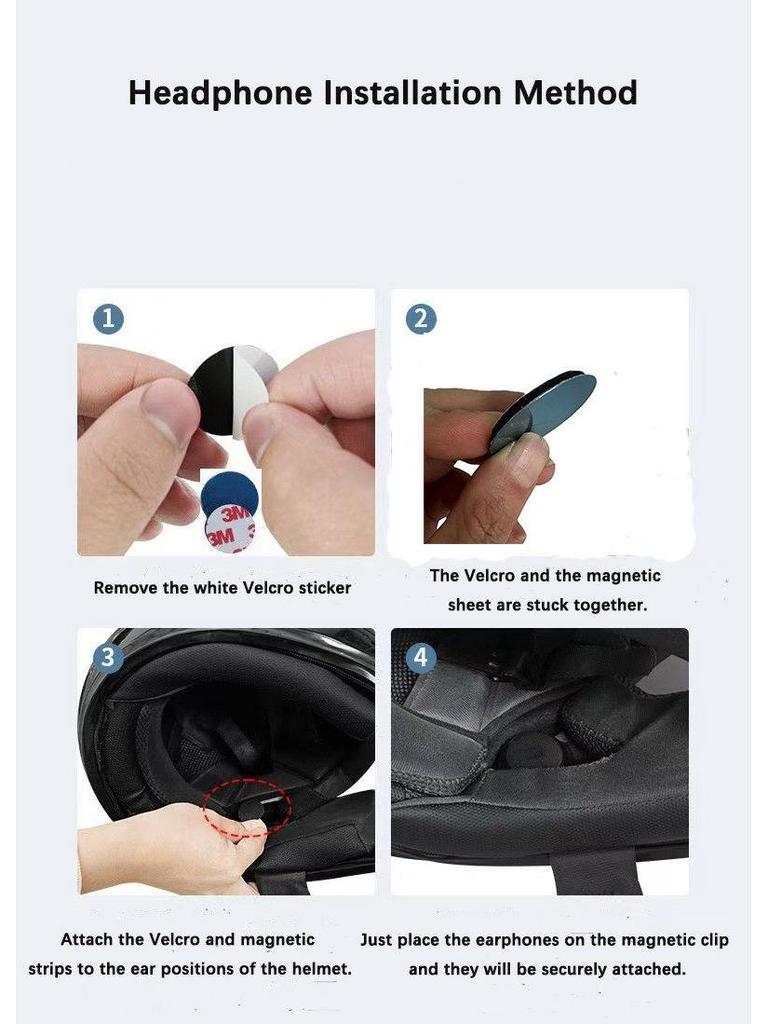 Headphone Installation Method

1

3M
3M

Remove the white Velcro sticker

2

The Velcro and the magnetic sheet are stuck together.

3

Attach the Velcro and magnetic strips to the ear positions of the helmet.

4

Just place the earphones on the magnetic clip and they will be securely attached.