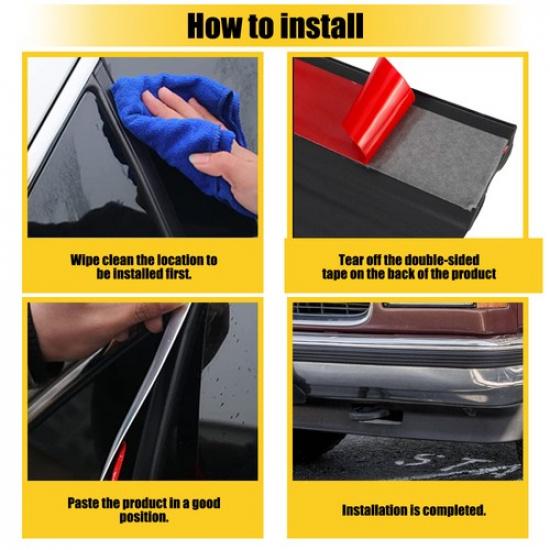 How to install

Wipe clean the location to be installed first.

Tear off the double-sided tape on the back of the product

Paste the product in a good position.

Installation is completed.