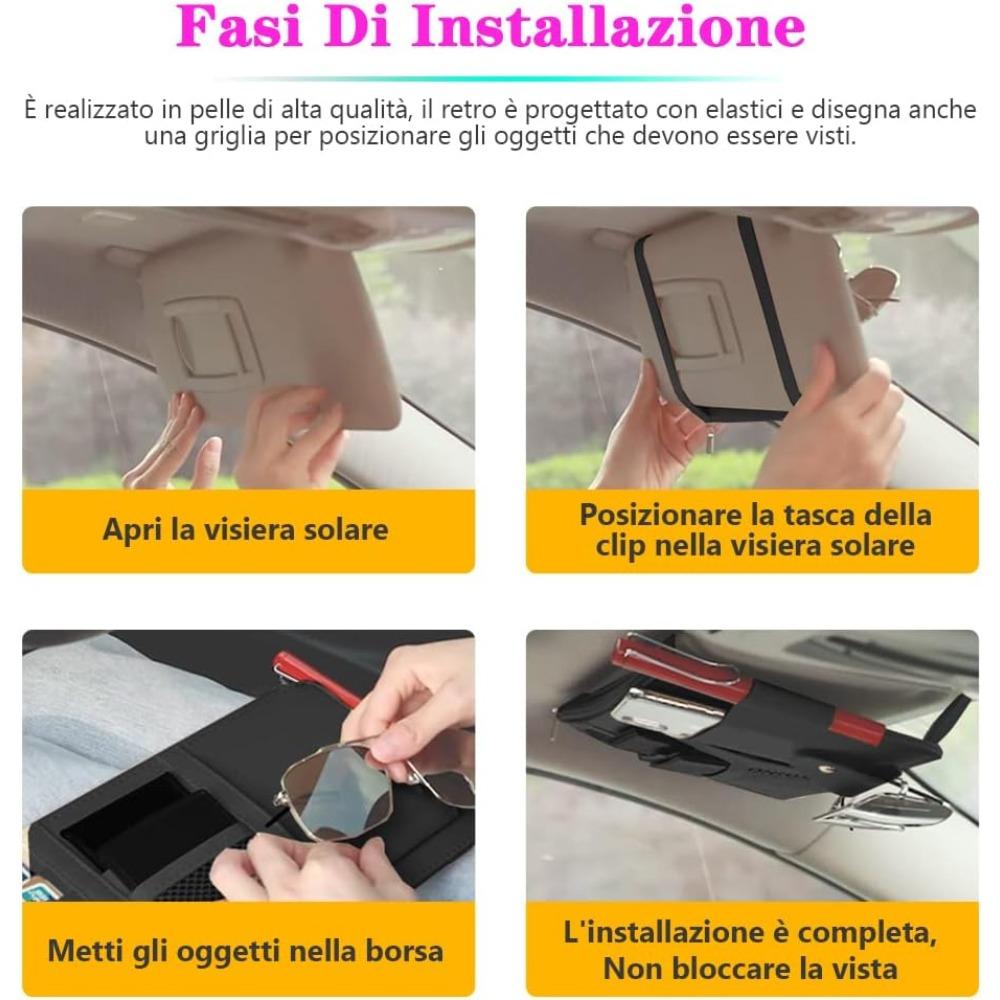 Fasi Di Installazione

È realizzato in pelle di alta qualità, il retro è progettato con elastici e disegna anche una griglia per posizionare gli oggetti che devono essere visti.

Apri la visiera solare

Posizionare la tasca della clip nella visiera solare

Metti gli oggetti nella borsa

L'installazione è completa, Non bloccare la vista