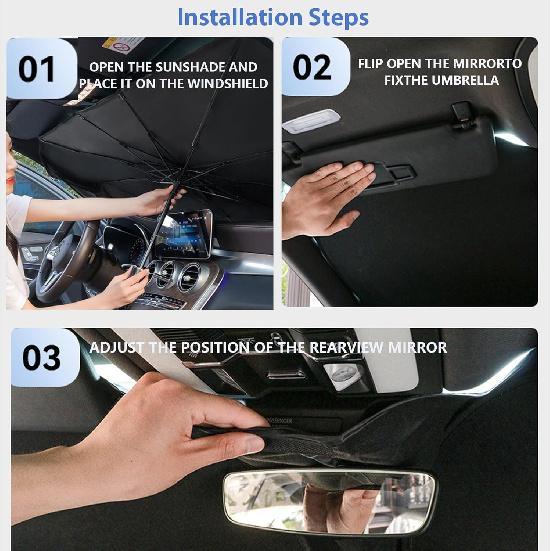 Installation Steps

01
OPEN THE SUNSHADE AND PLACE IT ON THE WINDSHIELD

02
FLIP OPEN THE MIRRORTO FIXTHE UMBRELLA

03
ADJUST THE POSITION OF THE REARVIEW MIRROR