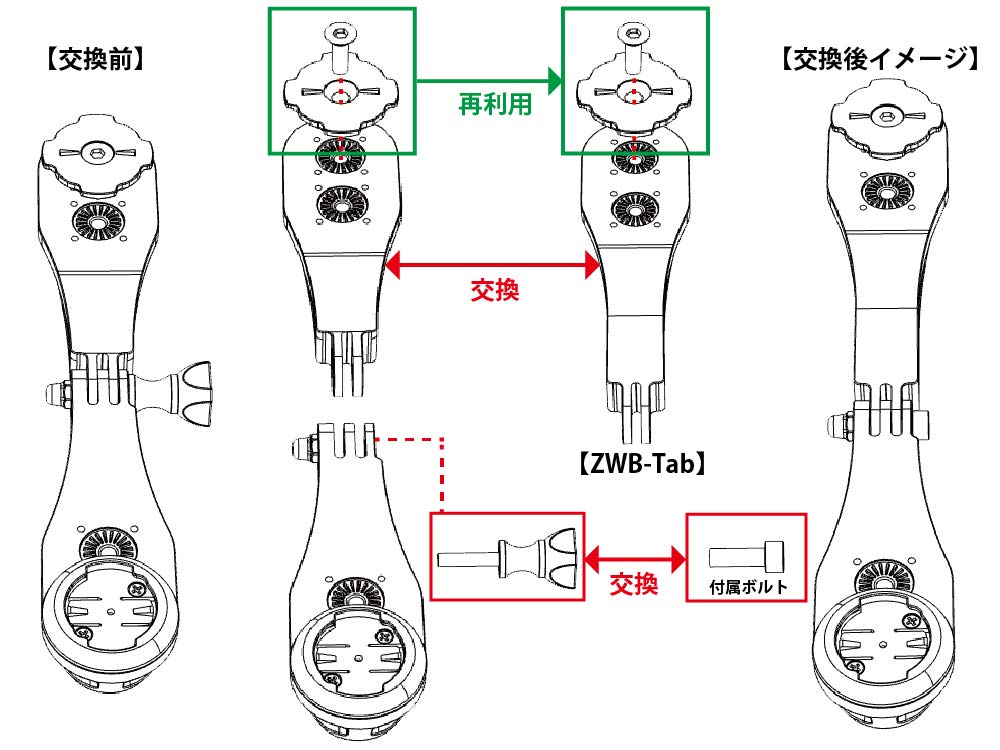 【交換前】

再利用

【交換後イメージ】

交換

【ZWB-Tab】

交換

付属ボルト