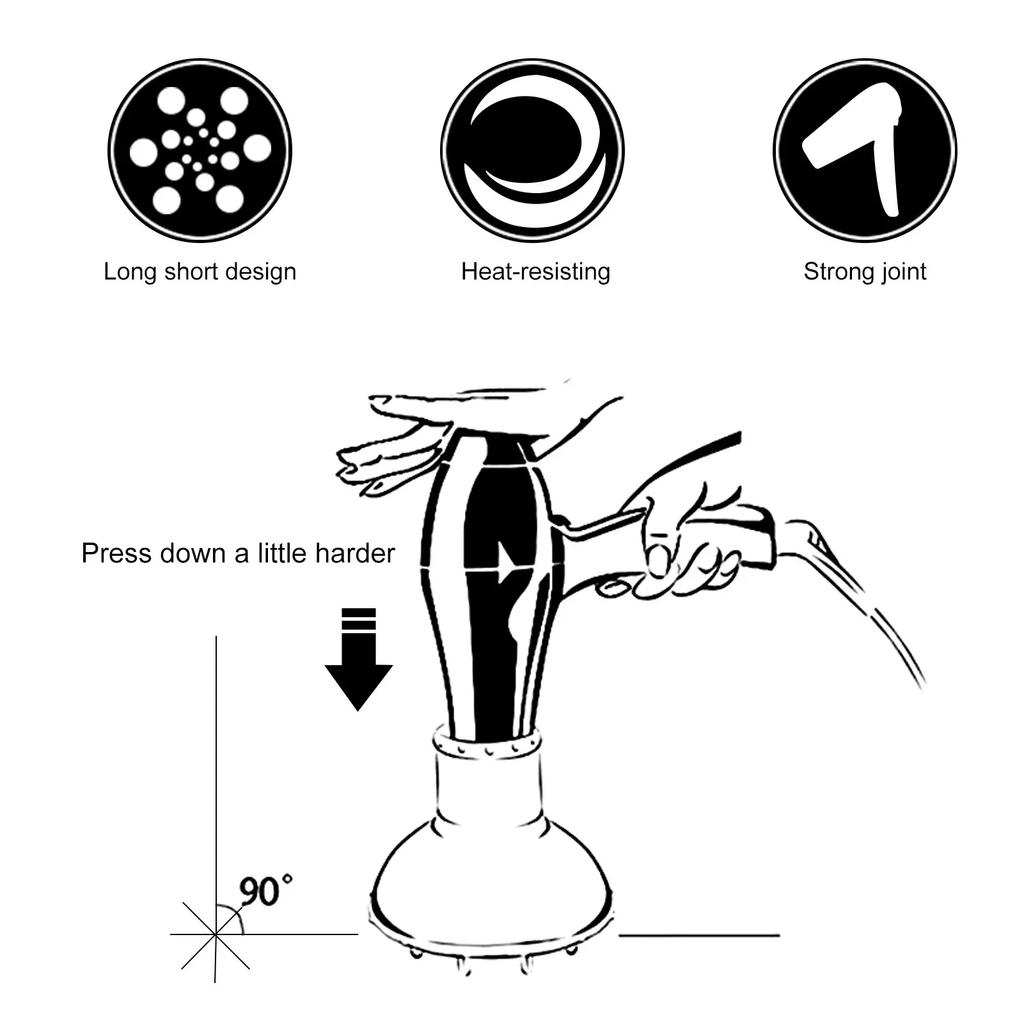 Long short design

Heat-resisting

Strong joint

Press down a little harder

90°