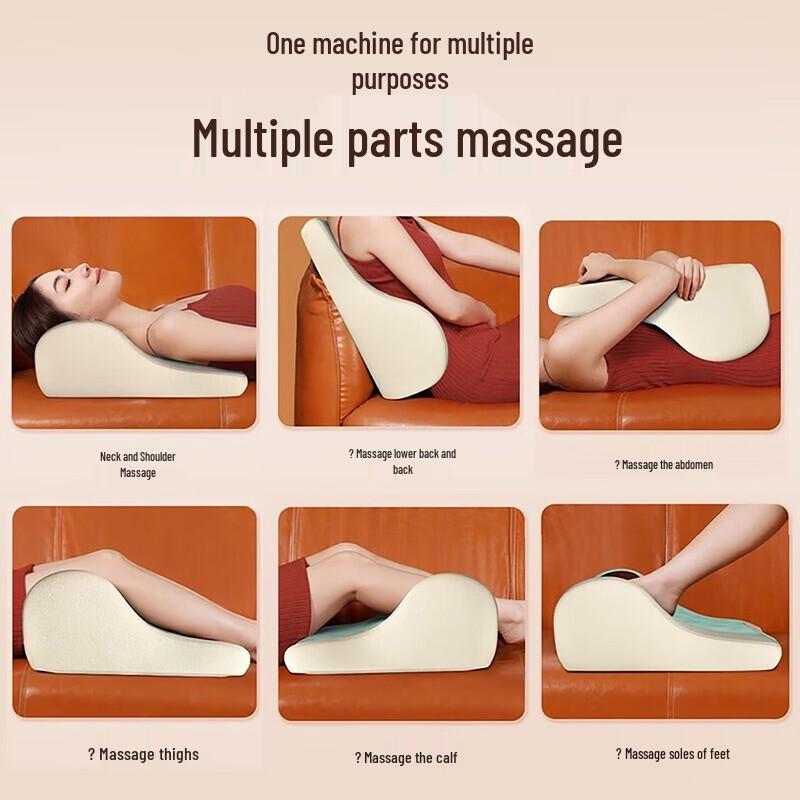 One machine for multiple purposes

Multiple parts massage

Neck and Shoulder Massage

? Massage lower back and back

? Massage the abdomen

? Massage thighs

? Massage the calf

? Massage soles of feet