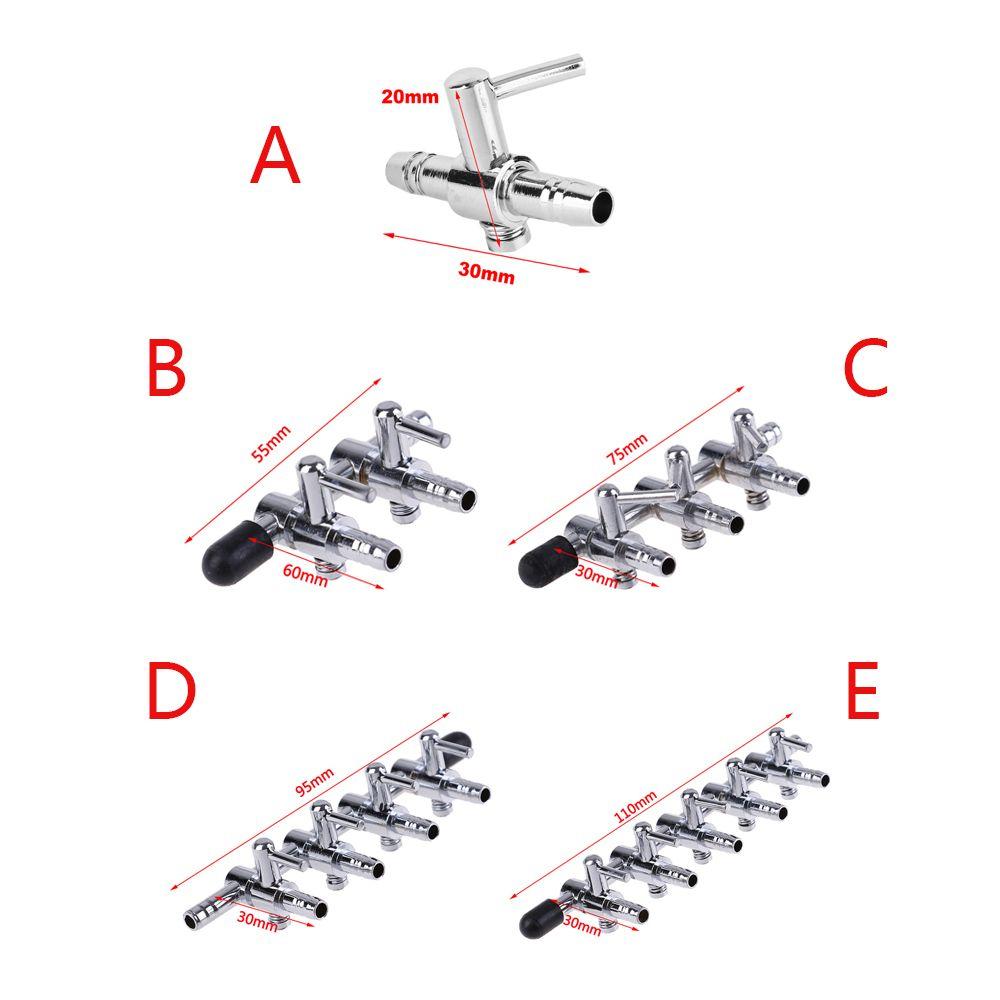 A
20mm
30mm

B
55mm
60mm

C
75mm
30mm

D
95mm
30mm

E
110mm
30mm